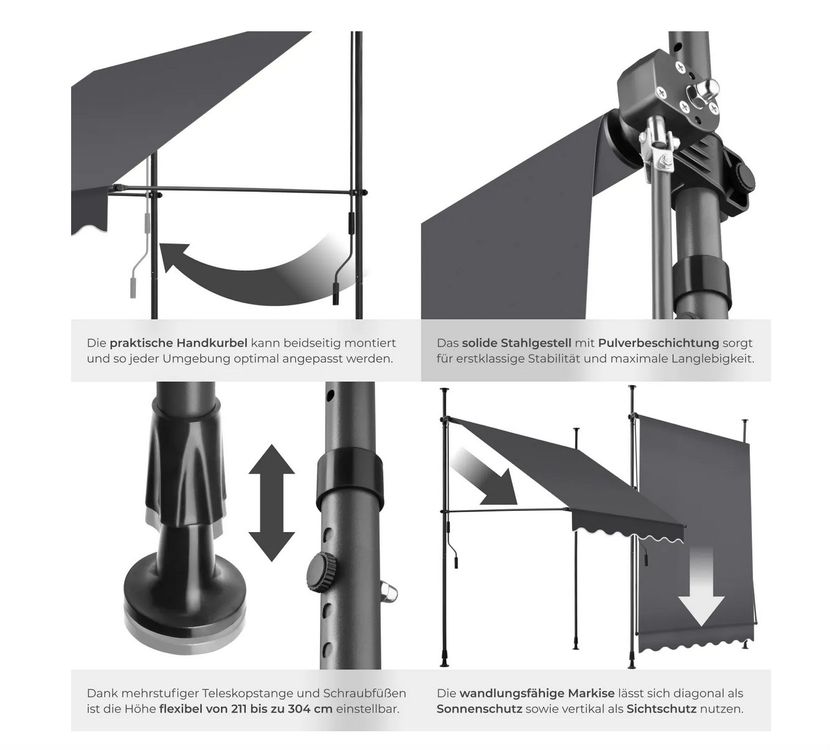 Die praktische Handkurbel kann beidseitig montiert und so jeder Umgebung optimal angepasst werden.

Das solide Stahlgestell mit Pulverbeschichtung sorgt für erstklassige Stabilität und maximale Langlebigkeit.

Dank mehrstufiger Teleskopstange und Schraubfüßen ist die Höhe flexibel von 211 bis zu 304 cm einstellbar.

Die wandlungsfähige Markise lässt sich diagonal als Sonnenschutz sowie vertikal als Sichtschutz nutzen.