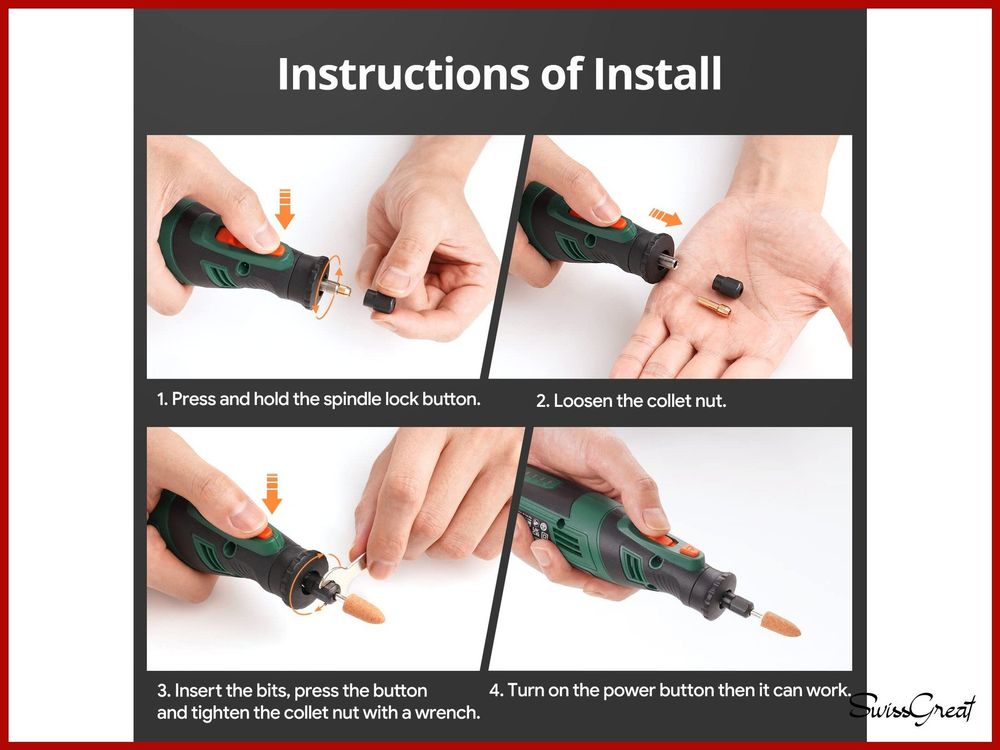 Instructions of Install

1. Press and hold the spindle lock button.

2. Loosen the collet nut.

3. Insert the bits, press the button and tighten the collet nut with a wrench.

4. Turn on the power button then it can work.

SwissGreat