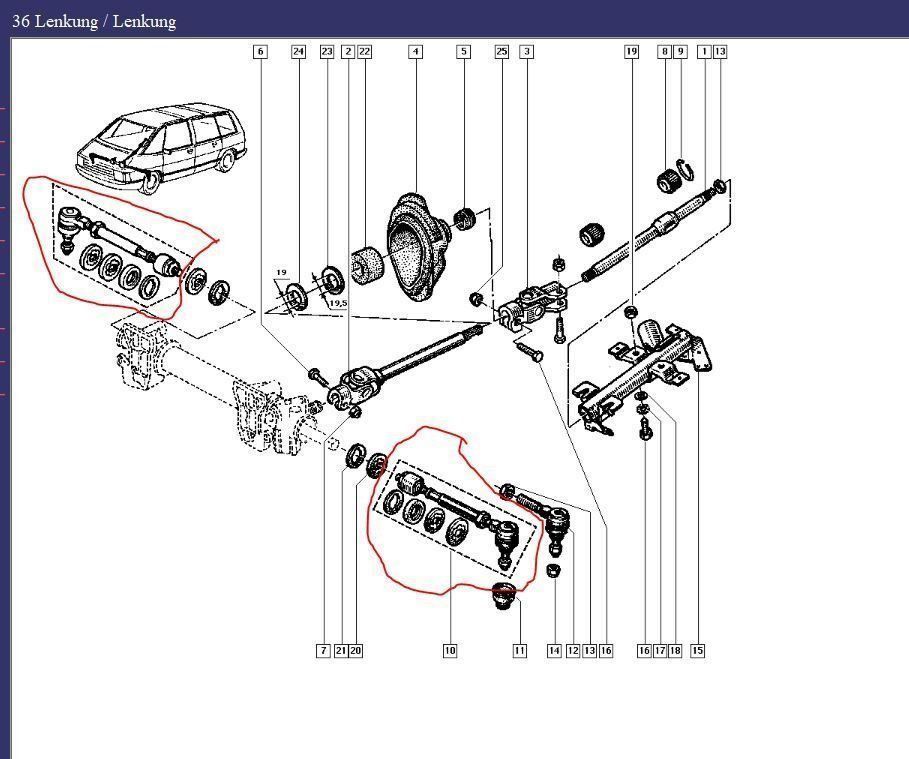 36 Lenkung / Lenkung

6
24
23
2
22
4
5
25
3
19
8
9
1
13

19
19,5

7
21
20
10
11
14
12
13
16
16
17
18
15