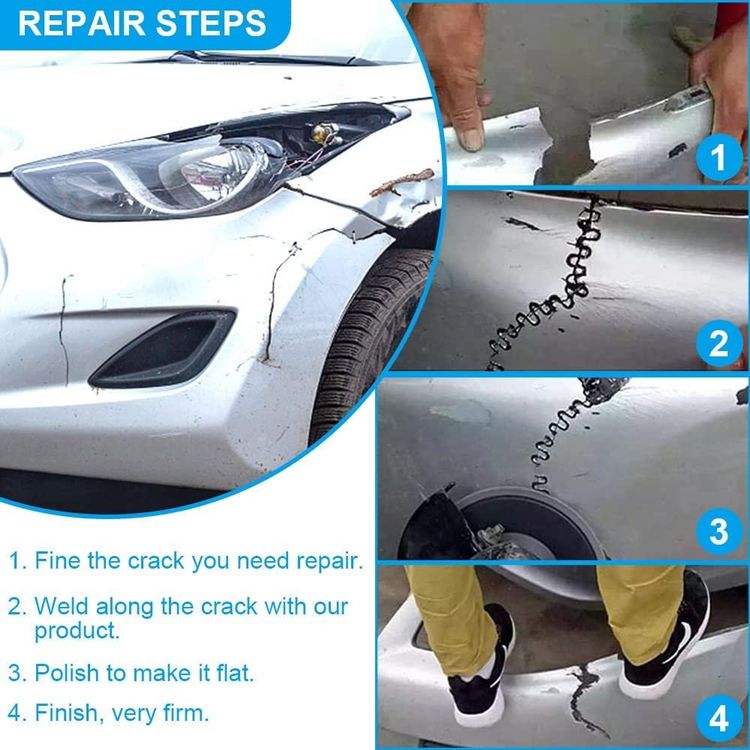 REPAIR STEPS

1

2

3

4

1. Fine the crack you need repair.

2. Weld along the crack with our product.

3. Polish to make it flat.

4. Finish, very firm.