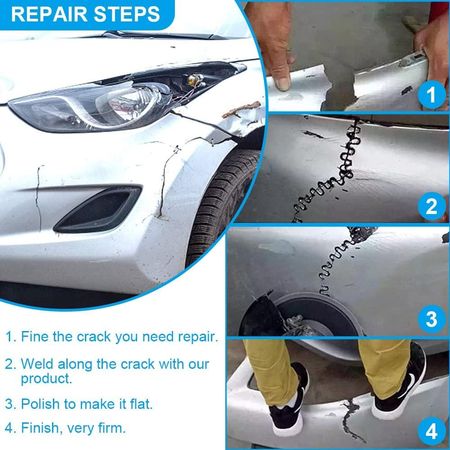 REPAIR STEPS

1

2

3

4

1. Fine the crack you need repair.

2. Weld along the crack with our product.

3. Polish to make it flat.

4. Finish, very firm.