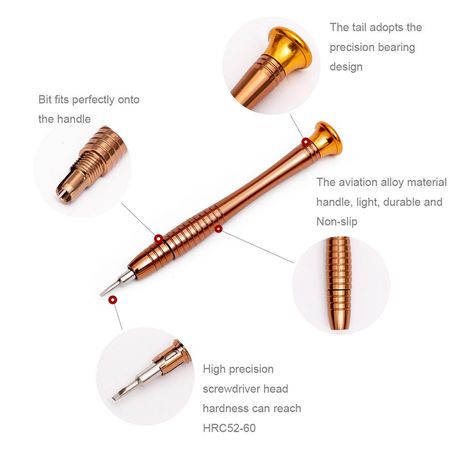 The tail adopts the precision bearing design

Bit fits perfectly onto the handle

The aviation alloy material handle, light, durable and Non-slip

High precision screwdriver head hardness can reach HRC52-60