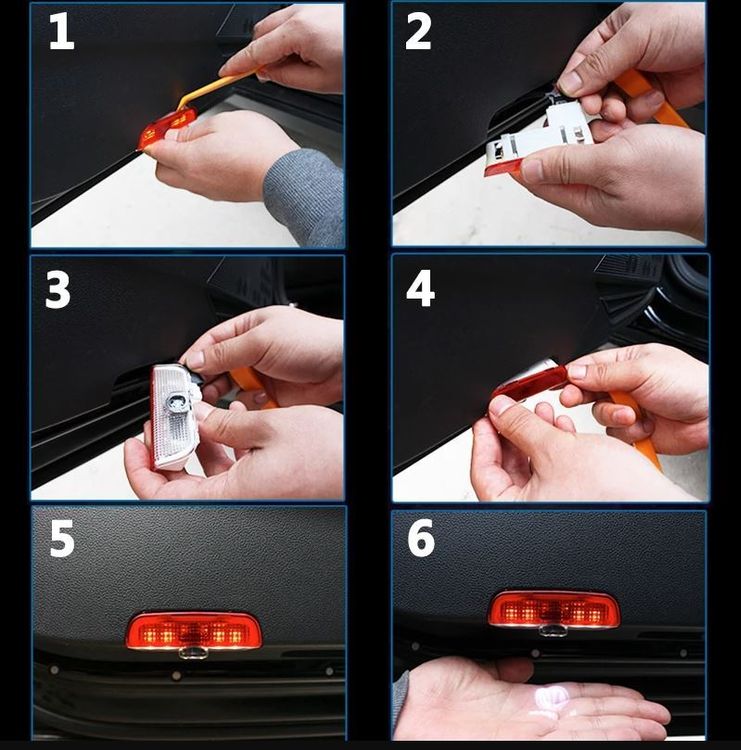 1

2

3

4

5

6