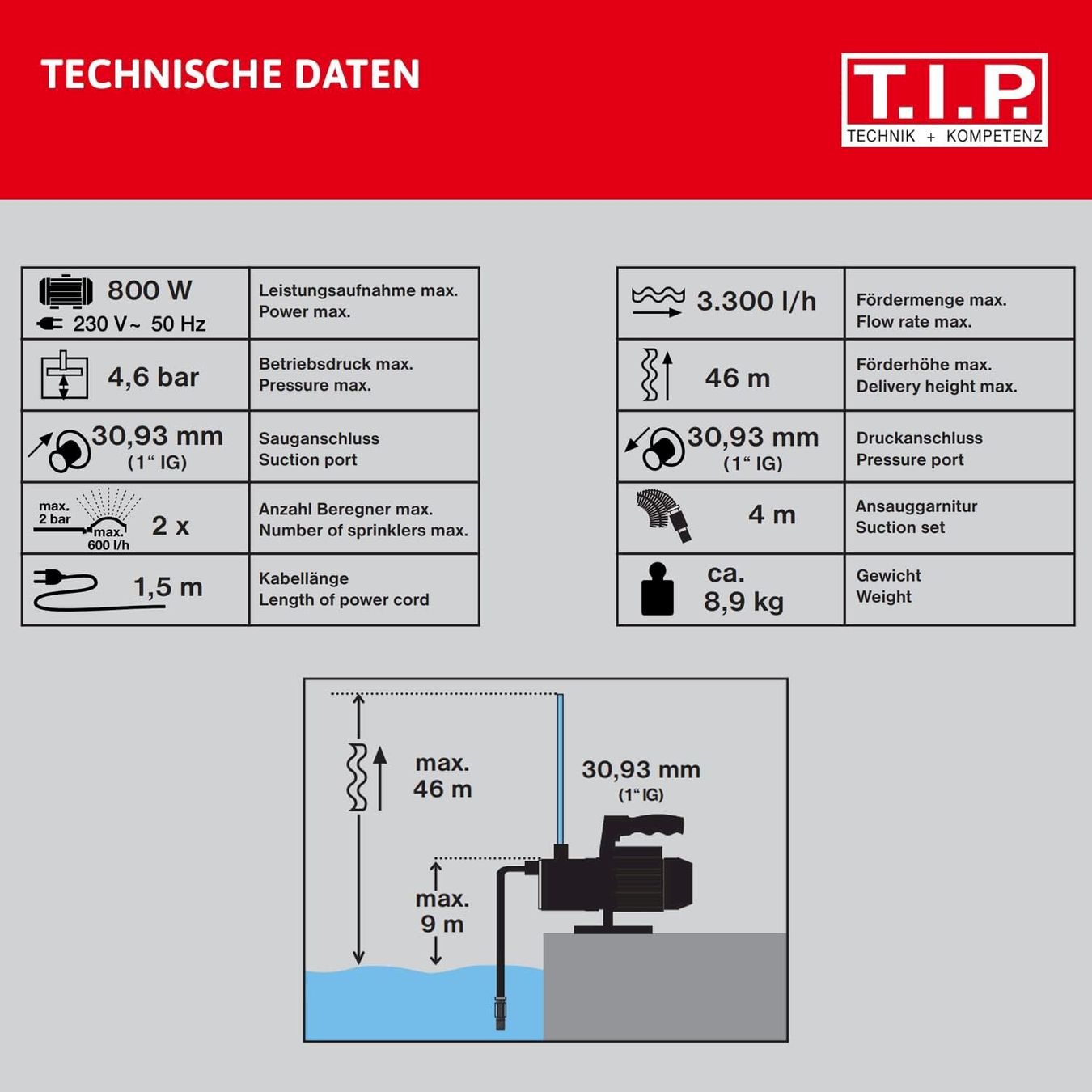 TECHNISCHE DATEN

T.I.P.
TECHNIK + KOMPETENZ

| | |
|---|---|
| 800 W 230 V~ 50 Hz | Leistungsaufnahme max. Power max. |
| 4,6 bar | Betriebsdruck max. Pressure max. |
| 30,93 mm (1" IG) | Sauganschluss Suction port |
| max. 2 bar max. 600 l/h 2 x | Anzahl Beregner max. Number of sprinklers max. |
| 1,5 m | Kabellänge Length of power cord |

| | |
|---|---|
| 3.300 l/h | Fördermenge max. Flow rate max. |
| 46 m | Förderhöhe max. Delivery height max. |
| 30,93 mm (1" IG) | Druckanschluss Pressure port |
| 4 m | Ansauggarnitur Suction set |
| ca. 8,9 kg | Gewicht Weight |

max. 46 m

30,93 mm (1" IG)

max. 9 m