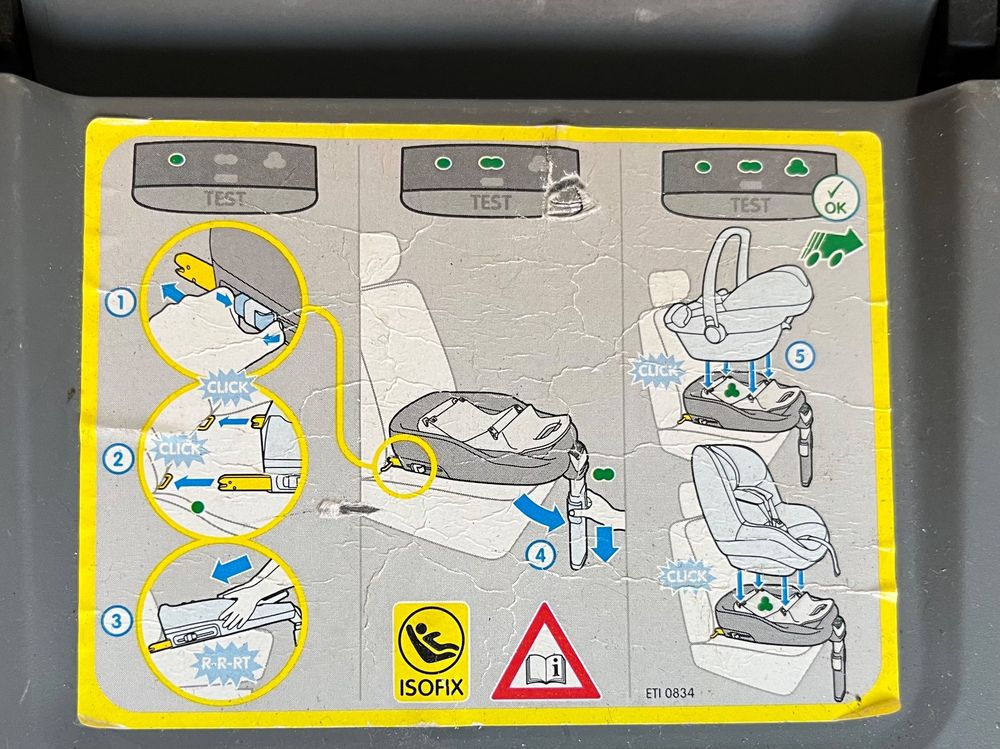 TEST

TEST

TEST

OK

1

CLICK

2

CLICK

3

R-R-RT

4

5

CLICK

CLICK

ISOFIX

i

ETI 0834