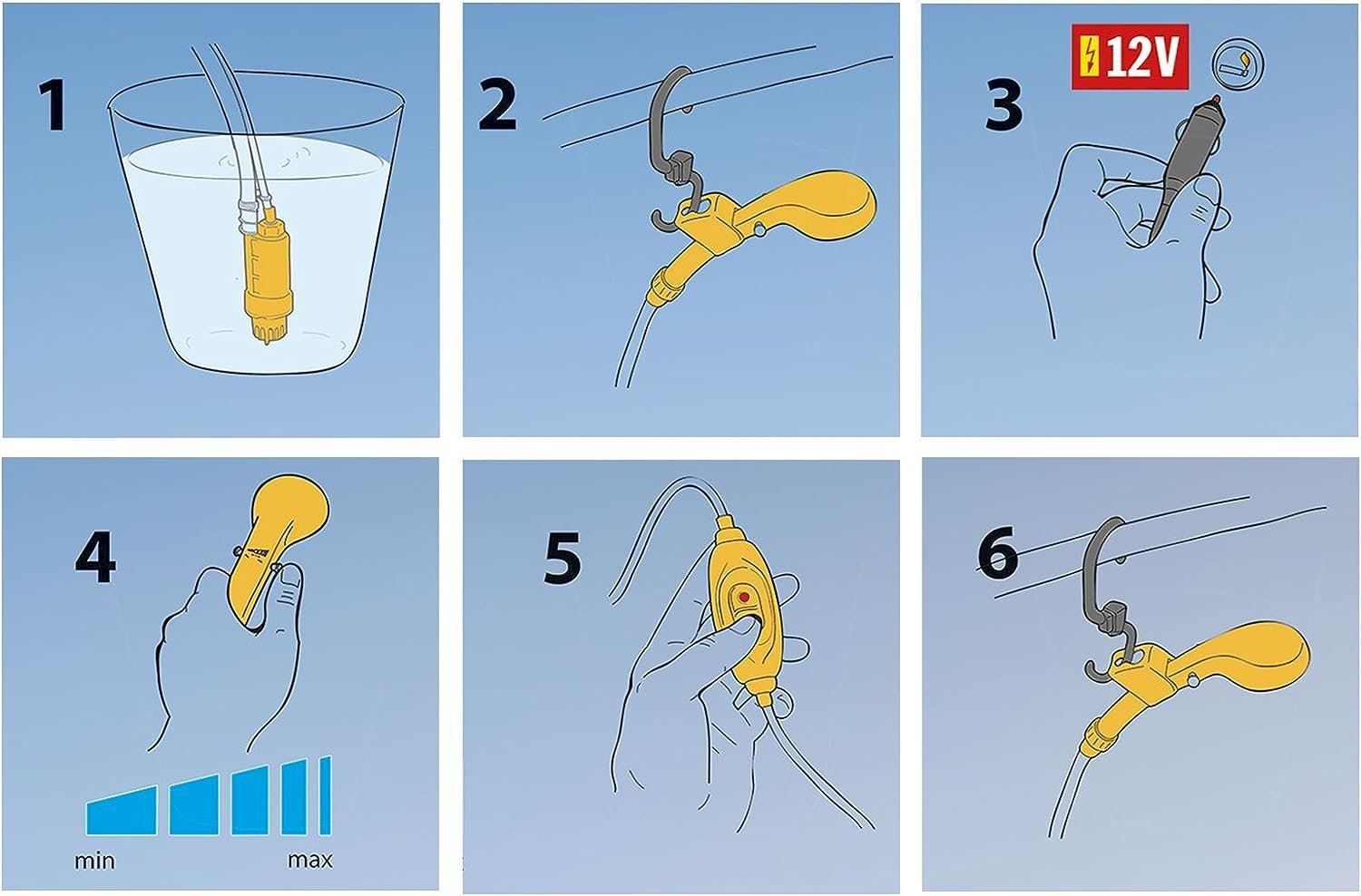 1

2

3

12V

4

min

max

5

6