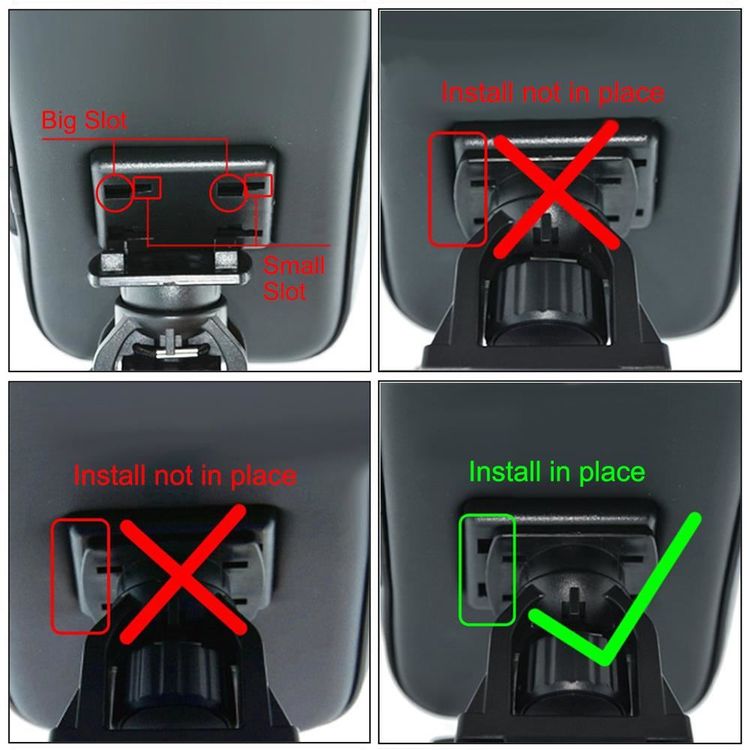 Big Slot

Small Slot

Install not in place

Install not in place

Install in place