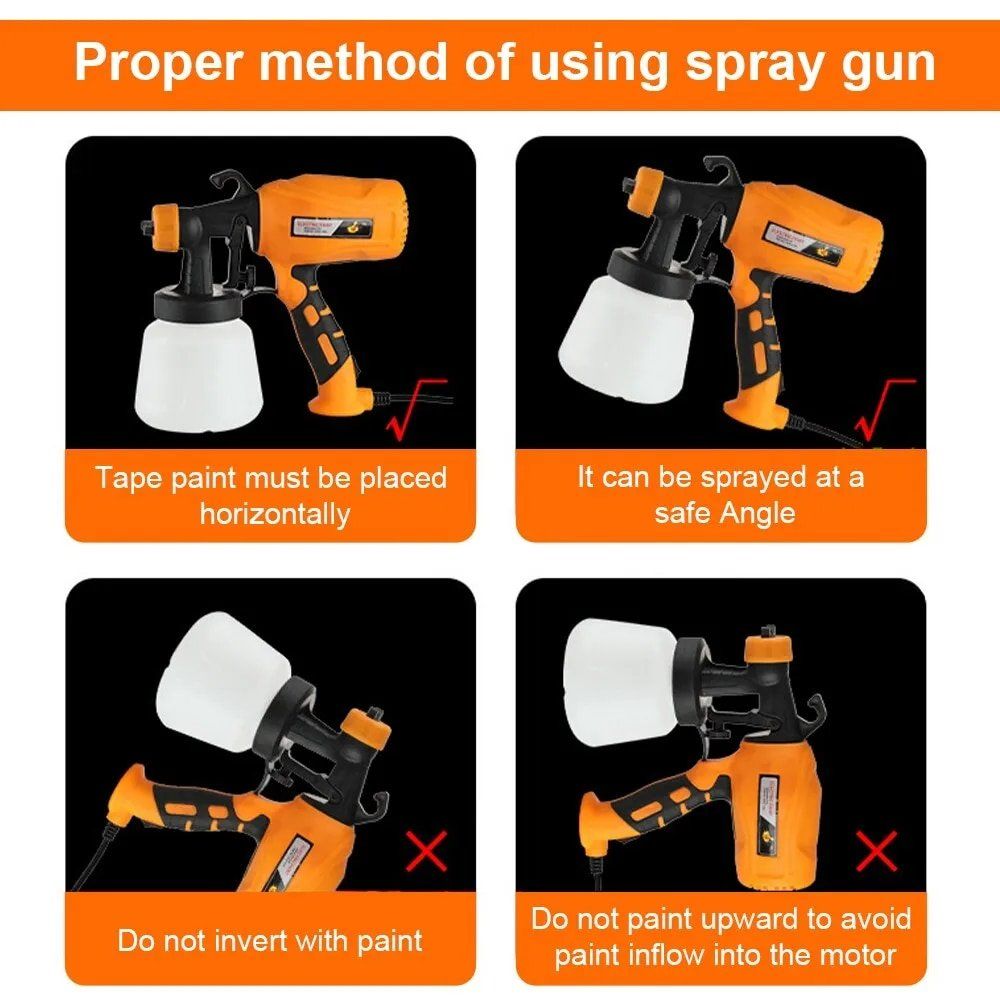 Proper method of using spray gun

Tape paint must be placed horizontally

It can be sprayed at a safe Angle

Do not invert with paint

Do not paint upward to avoid paint inflow into the motor