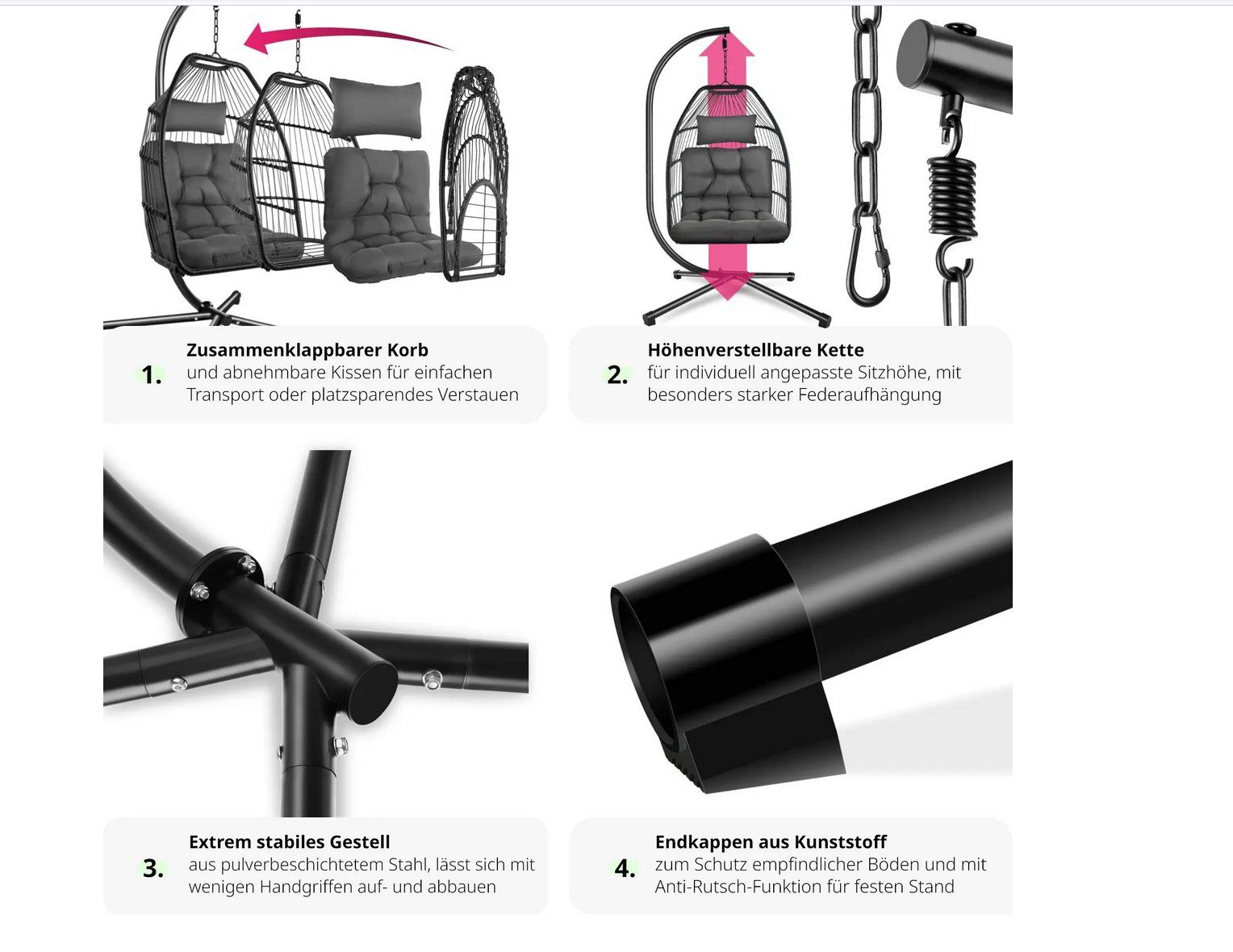 1.

Zusammenklappbarer Korb
und abnehmbare Kissen für einfachen Transport oder platzsparendes Verstauen

2.

Höhenverstellbare Kette
für individuell angepasste Sitzhöhe, mit besonders starker Federaufhängung

3.

Extrem stabiles Gestell
aus pulverbeschichtetem Stahl, lässt sich mit wenigen Handgriffen auf- und abbauen

4.

Endkappen aus Kunststoff
zum Schutz empfindlicher Böden und mit Anti-Rutsch-Funktion für festen Stand