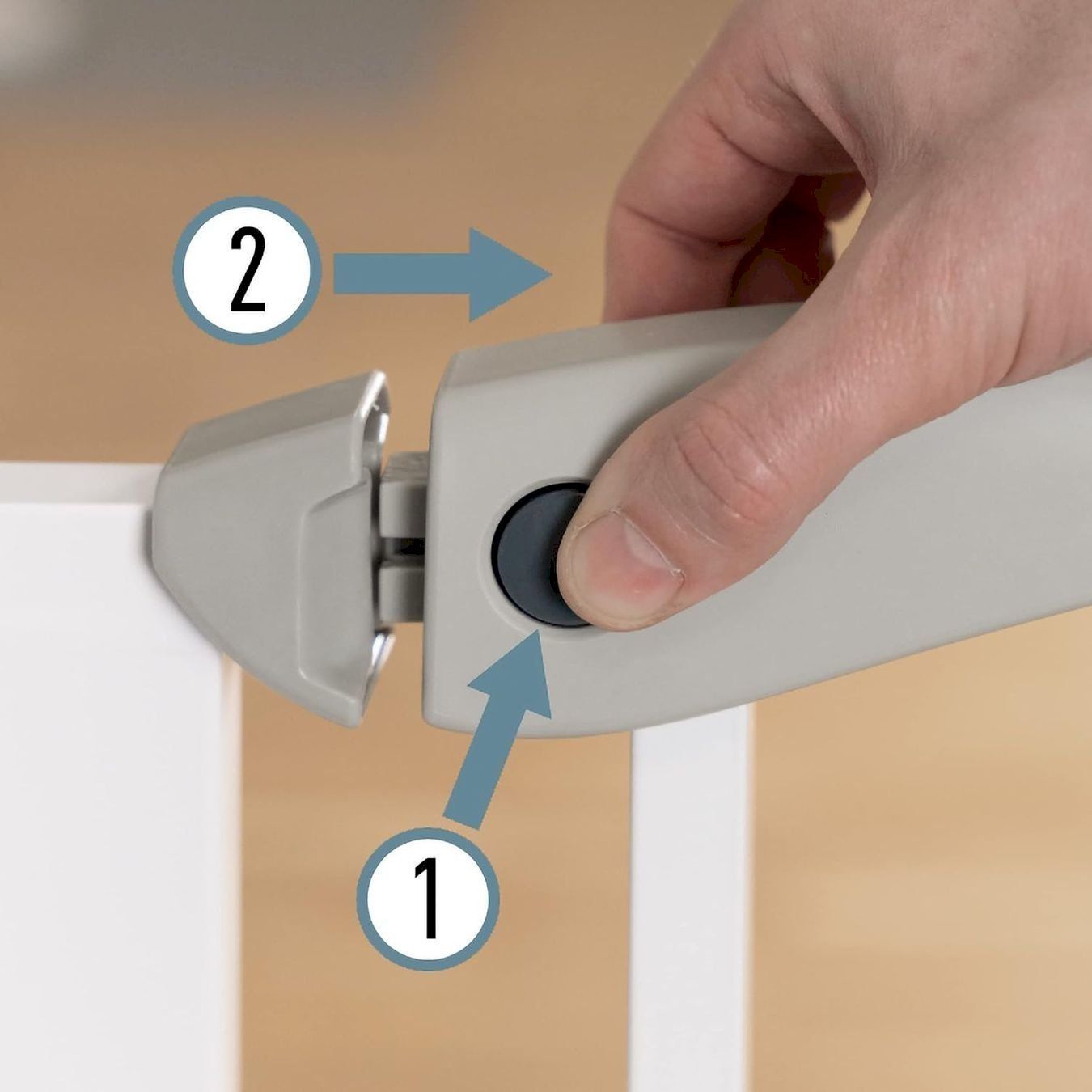 2

1