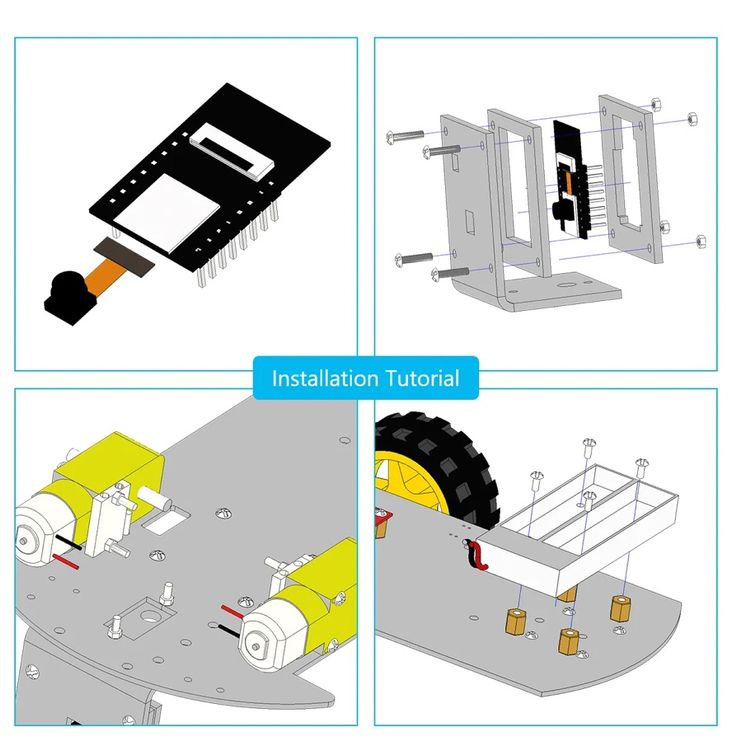 Installation Tutorial