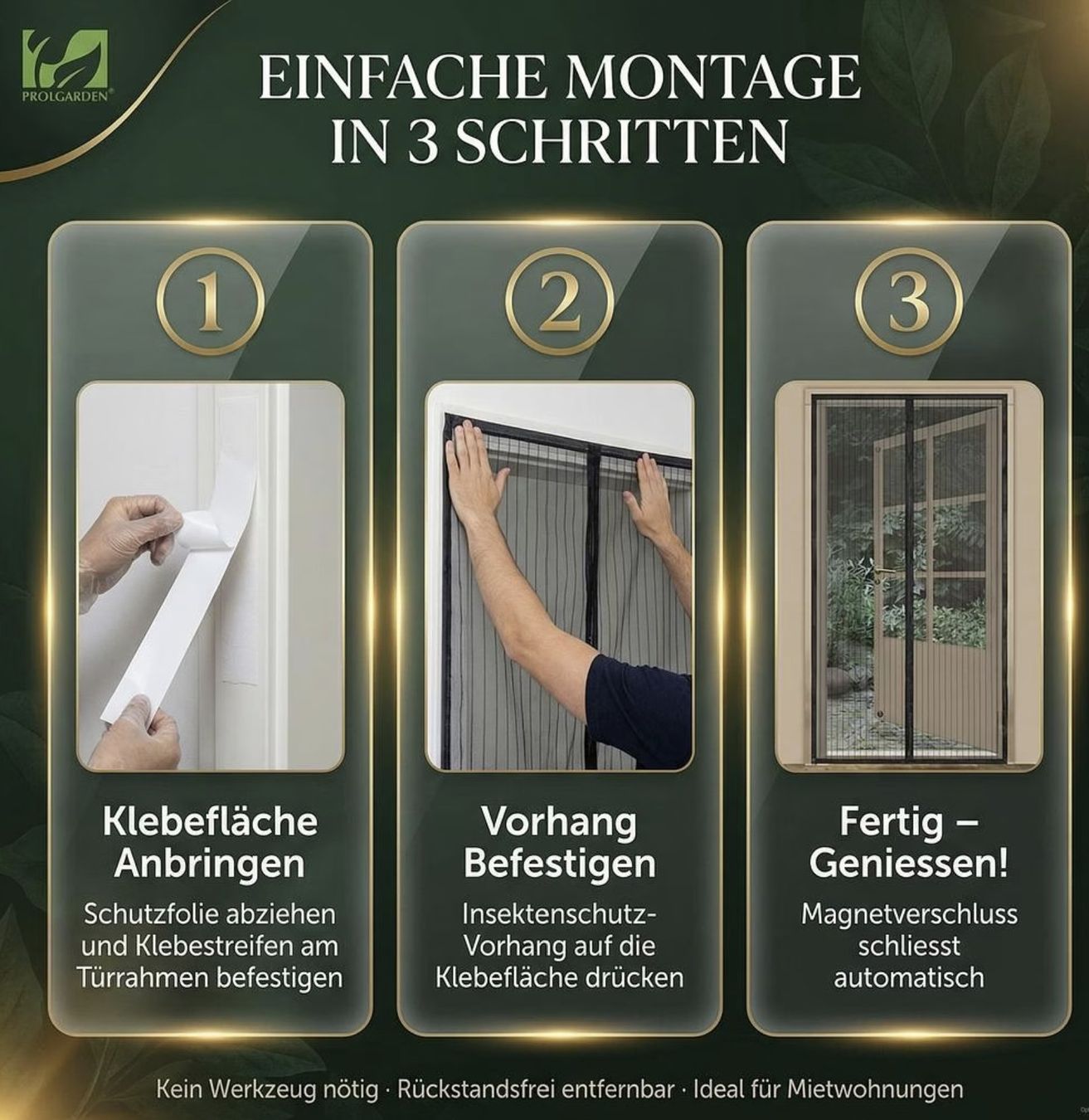 PROLGARDEN®

EINFACHE MONTAGE IN 3 SCHRITTEN

1

Klebefläche Anbringen

Schutzfolie abziehen und Klebestreifen am Türrahmen befestigen

2

Vorhang Befestigen

Insektenschutz-Vorhang auf die Klebefläche drücken

3

Fertig – Geniessen!

Magnetverschluss schliesst automatisch

Kein Werkzeug nötig · Rückstandsfrei entfernbar · Ideal für Mietwohnungen