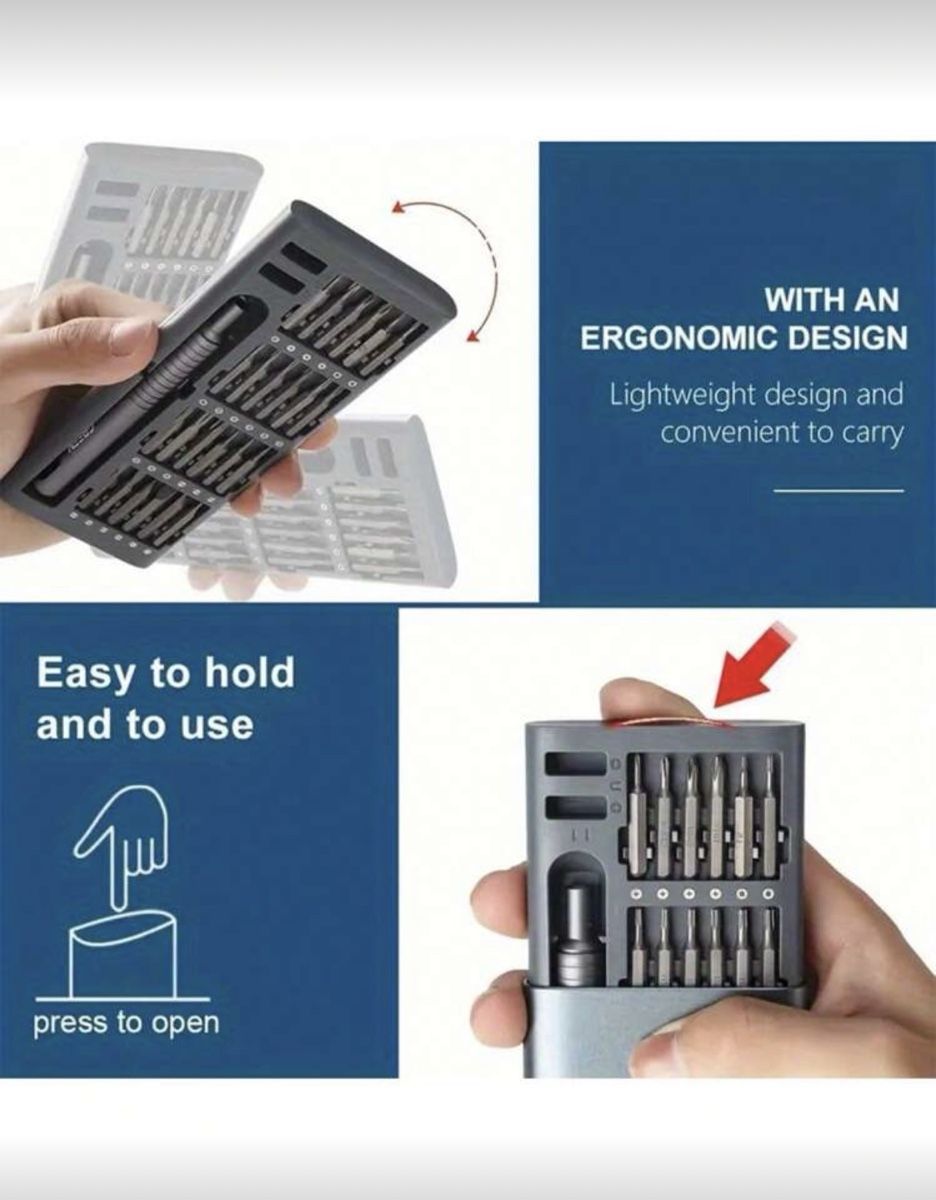 WITH AN
ERGONOMIC DESIGN

Lightweight design and convenient to carry

Easy to hold and to use

press to open