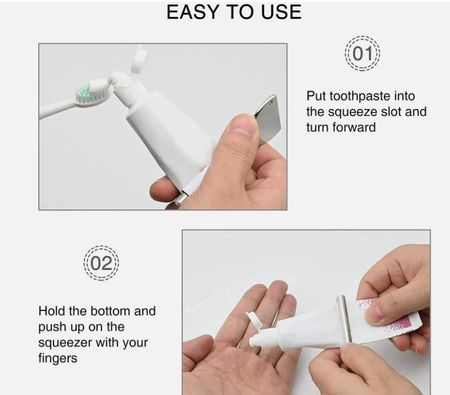 EASY TO USE

01

Put toothpaste into the squeeze slot and turn forward

02

Hold the bottom and push up on the squeezer with your fingers