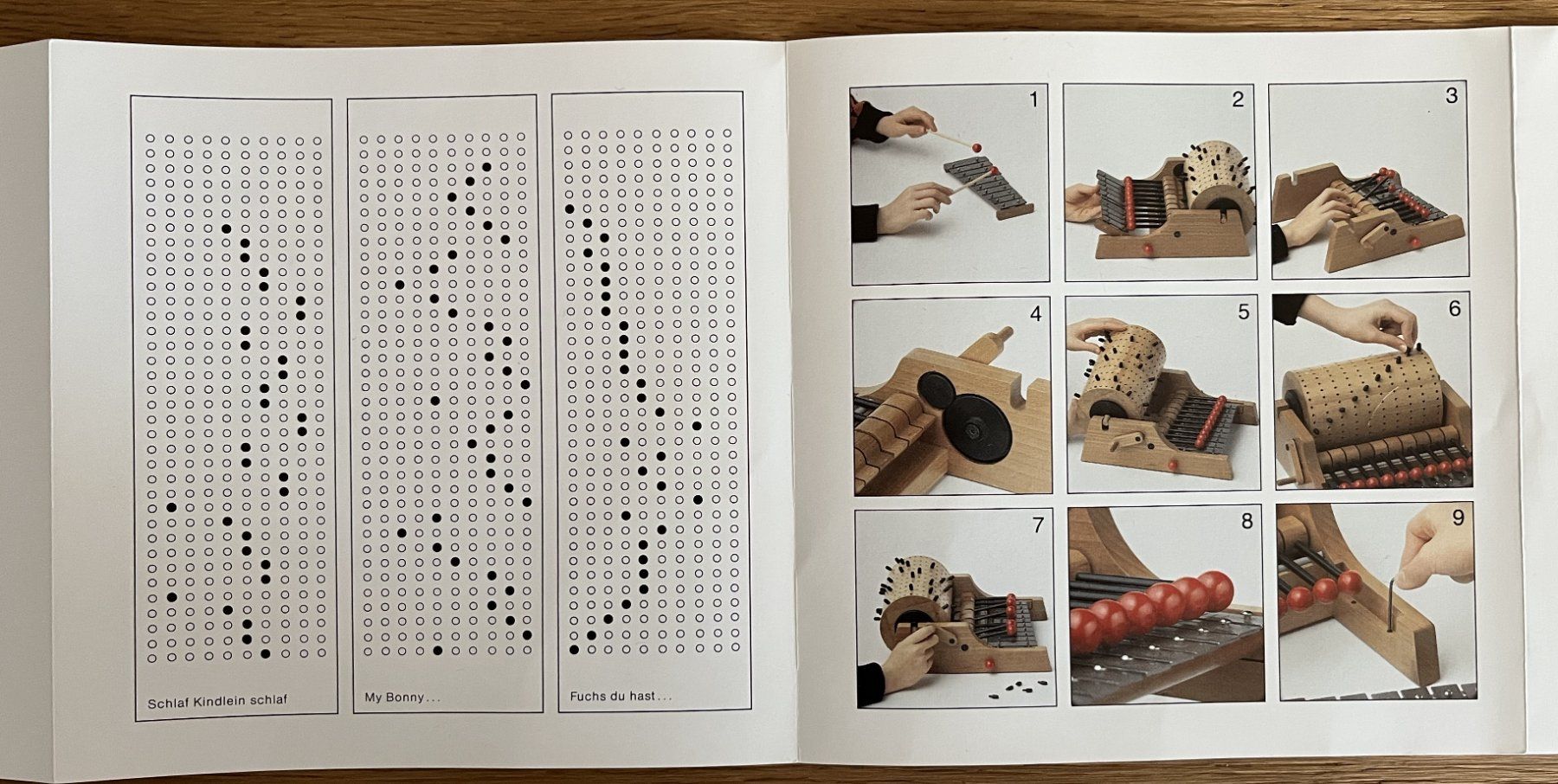 Schlaf Kindlein schlaf

My Bonny...

Fuchs du hast...

1

2

3

4

5

6

7

8

9