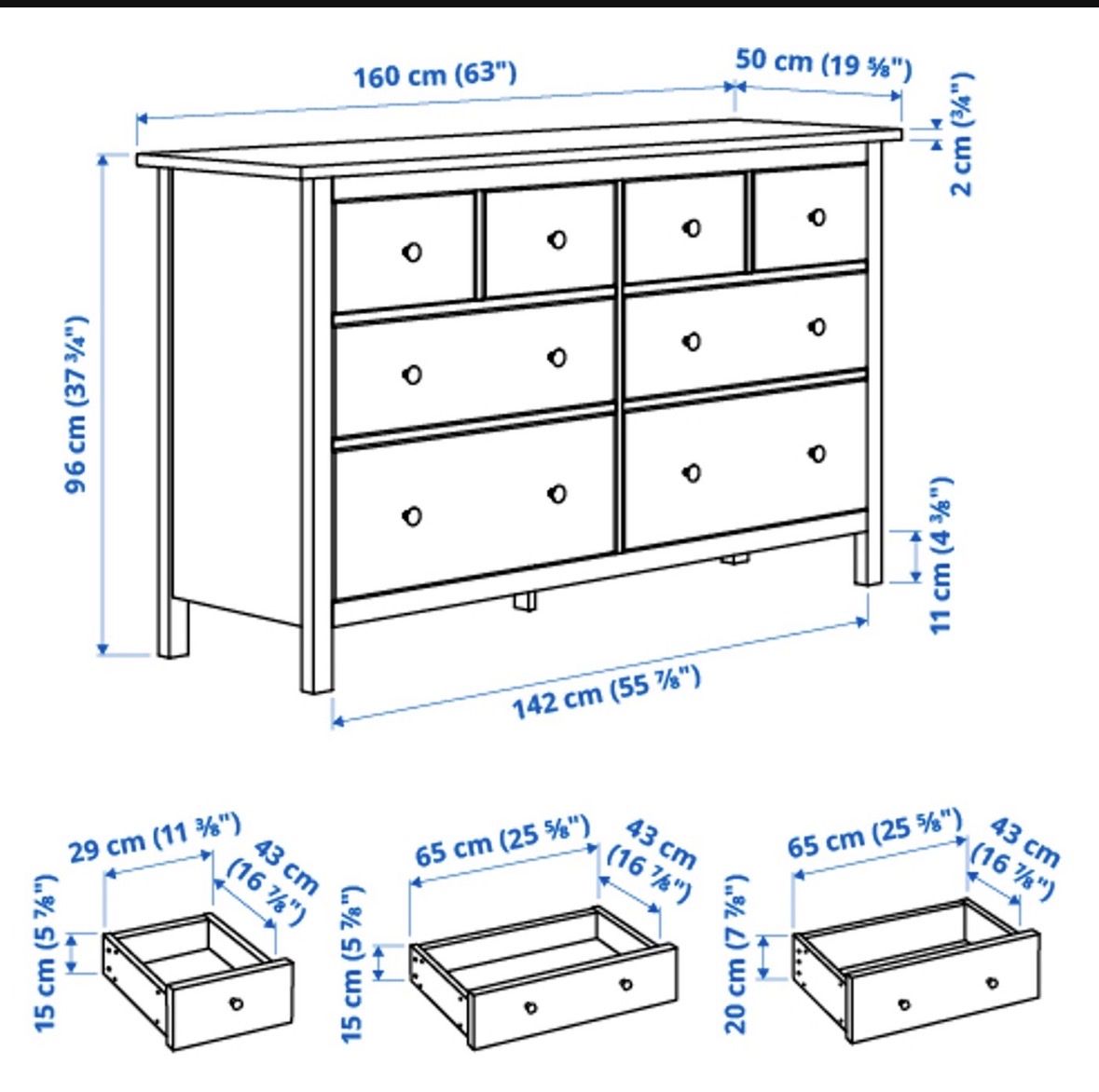 160 cm (63")

50 cm (19 ⅝")

2 cm (¾")

96 cm (37 ¾")

11 cm (4 ⅜")

142 cm (55 ⅞")

29 cm (11 ⅜")

43 cm (16 ⅞")

15 cm (5 ⅞")

65 cm (25 ⅝")

43 cm (16 ⅞")

15 cm (5 ⅞")

65 cm (25 ⅝")

43 cm (16 ⅞")

20 cm (7 ⅞")