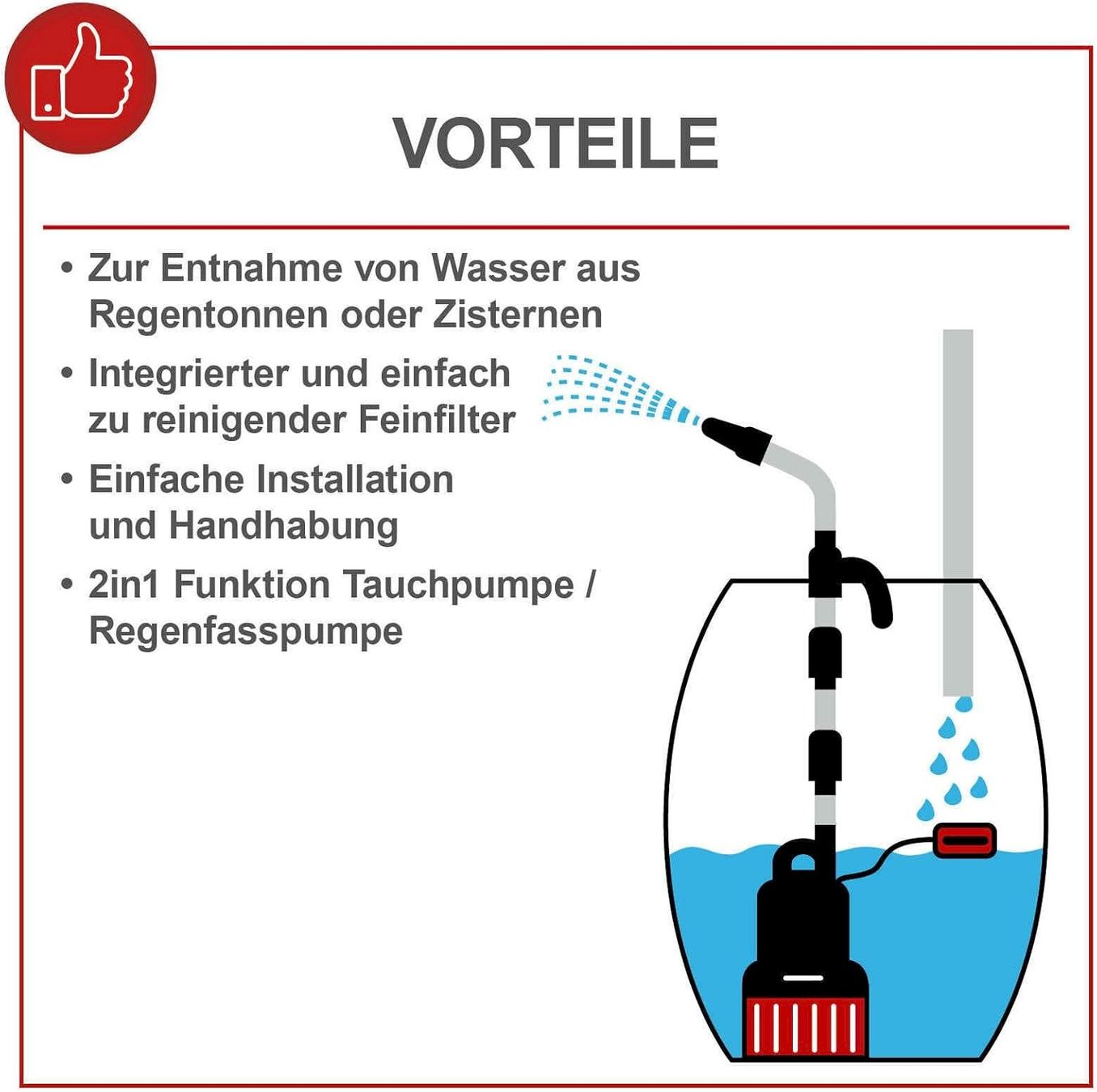 VORTEILE

• Zur Entnahme von Wasser aus Regentonnen oder Zisternen

• Integrierter und einfach zu reinigender Feinfilter

• Einfache Installation und Handhabung

• 2in1 Funktion Tauchpumpe / Regenfasspumpe