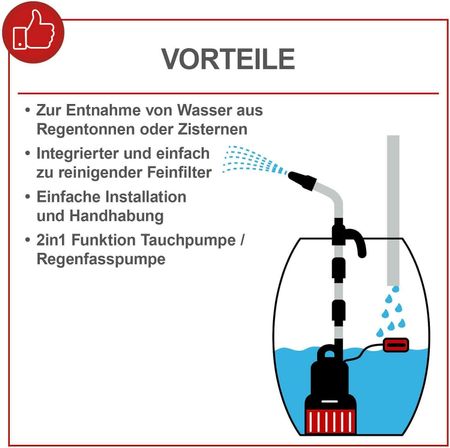 VORTEILE

• Zur Entnahme von Wasser aus Regentonnen oder Zisternen

• Integrierter und einfach zu reinigender Feinfilter

• Einfache Installation und Handhabung

• 2in1 Funktion Tauchpumpe / Regenfasspumpe