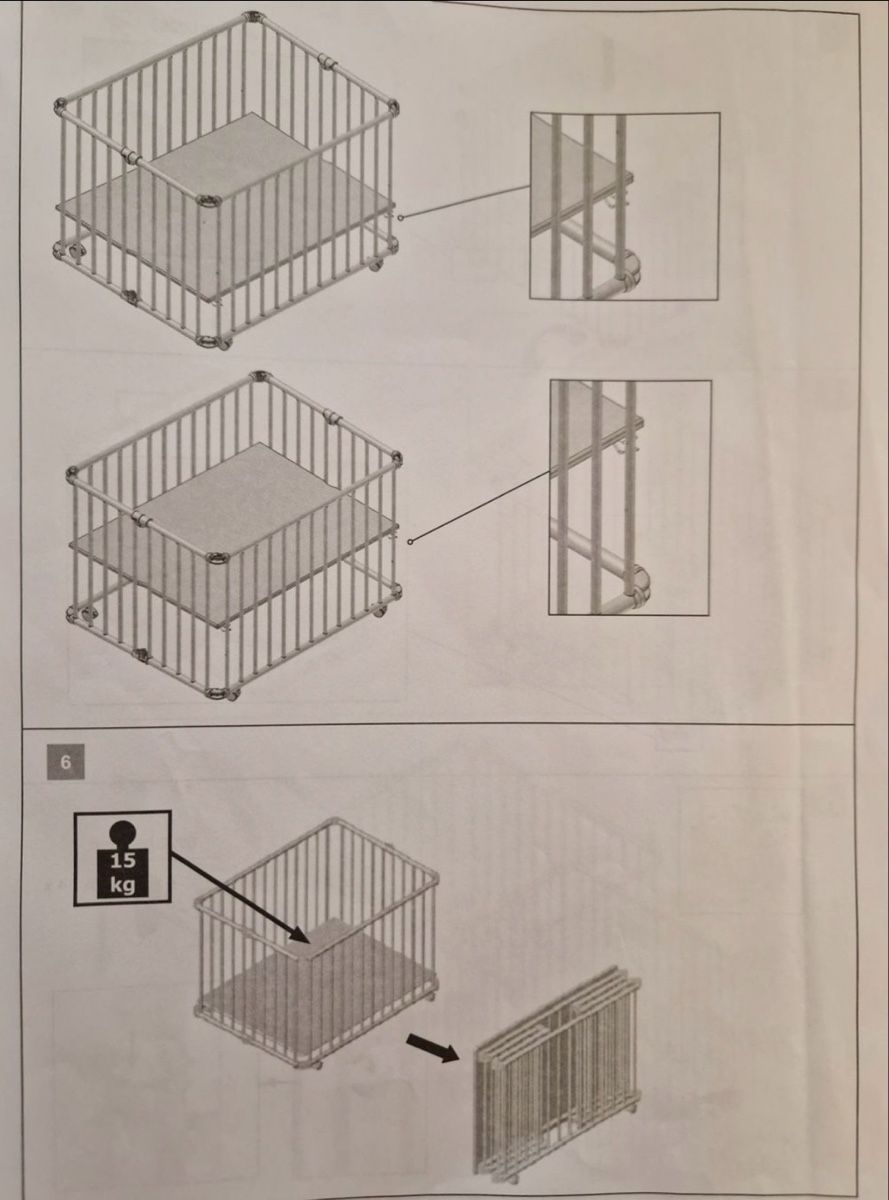 6

15
kg