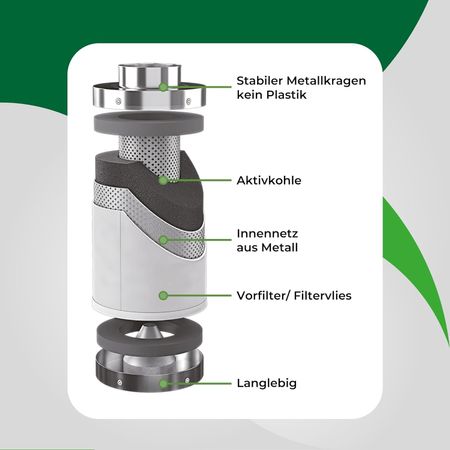 Stabiler Metallkragen kein Plastik

Aktivkohle

Innennetz aus Metall

Vorfilter/ Filtervlies

Langlebig