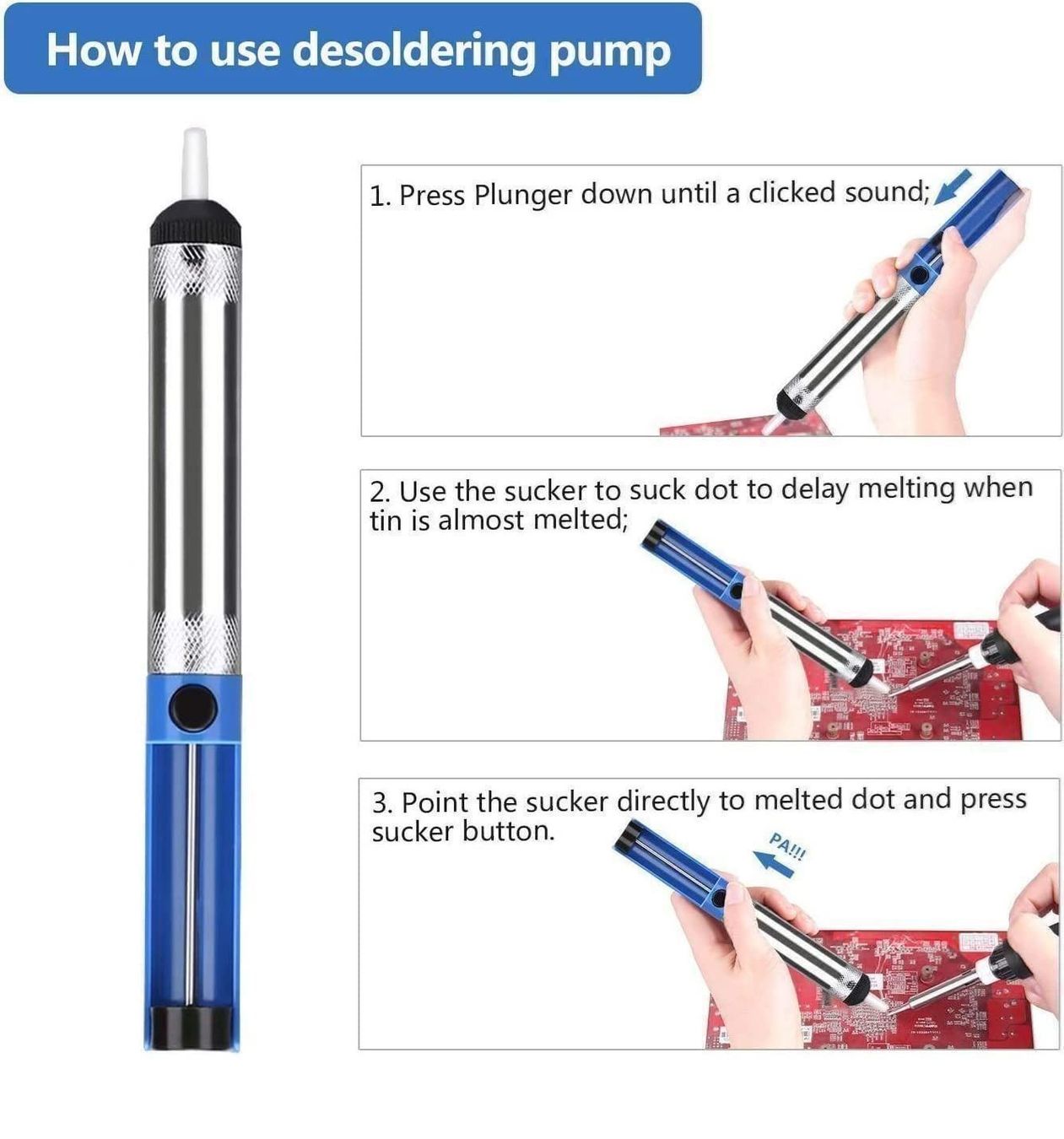 How to use desoldering pump

1. Press Plunger down until a clicked sound;

2. Use the sucker to suck dot to delay melting when tin is almost melted;

3. Point the sucker directly to melted dot and press sucker button.

PA!!!