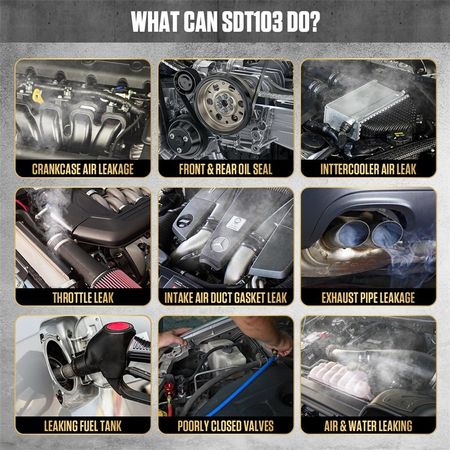 WHAT CAN SDT103 DO?

CRANKCASE AIR LEAKAGE

FRONT & REAR OIL SEAL

INTTERCOOLER AIR LEAK

THROTTLE LEAK

INTAKE AIR DUCT GASKET LEAK

EXHAUST PIPE LEAKAGE

LEAKING FUEL TANK

POORLY CLOSED VALVES

AIR & WATER LEAKING