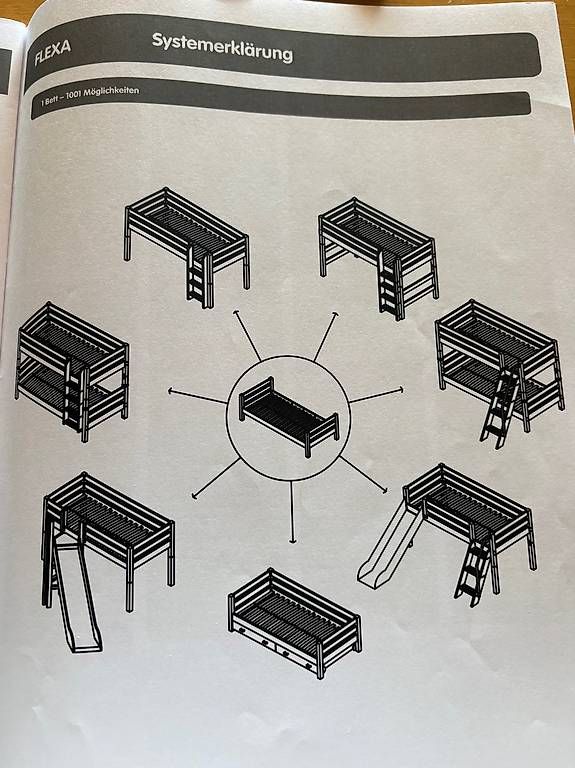 FLEXA

Systemerklärung

1 Bett – 1001 Möglichkeiten