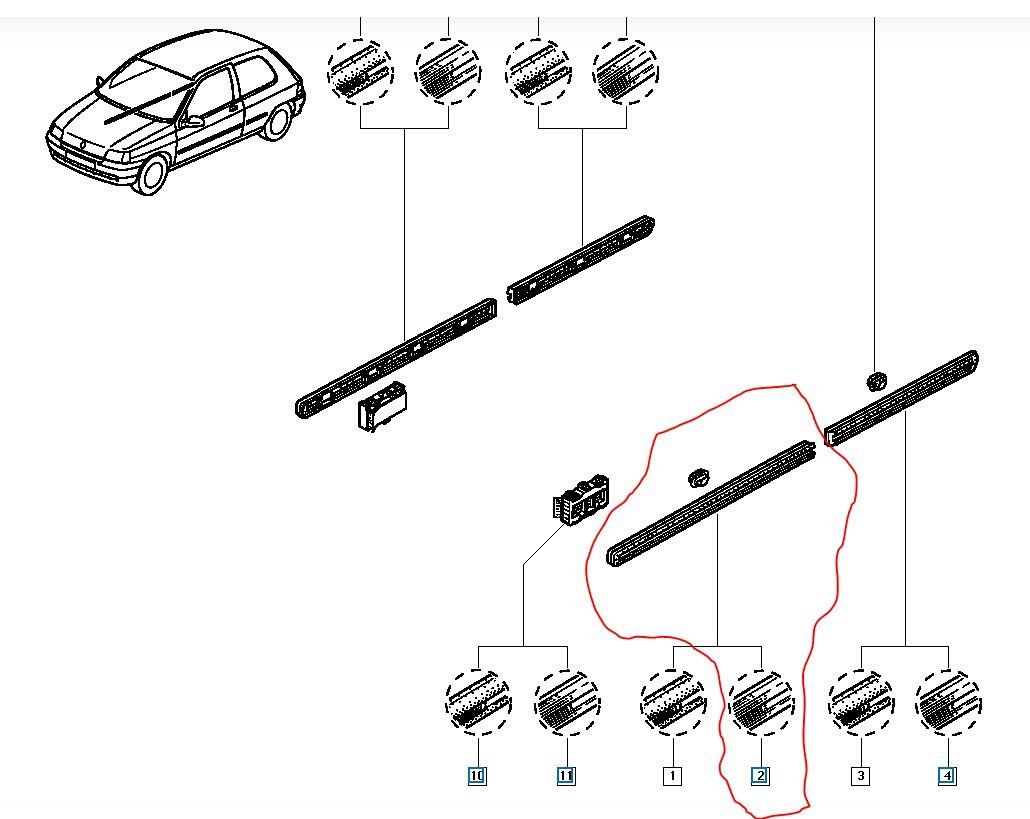 10
11
1
2
3
4