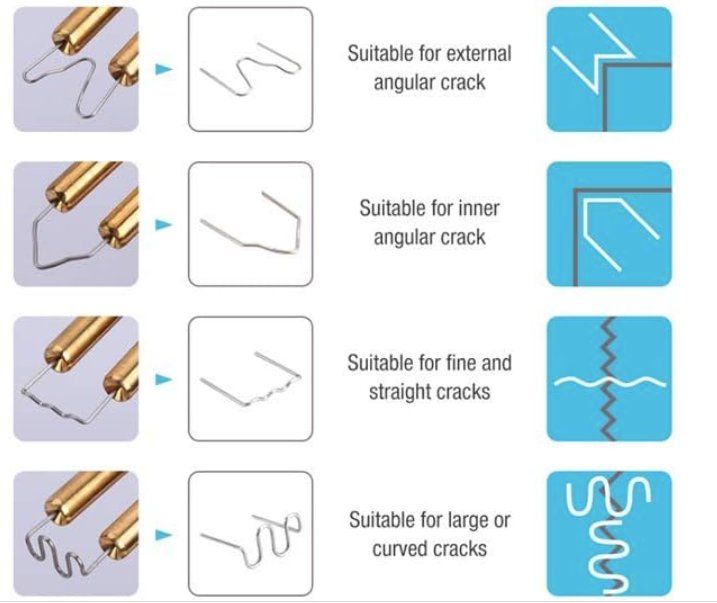 Suitable for external angular crack

Suitable for inner angular crack

Suitable for fine and straight cracks

Suitable for large or curved cracks