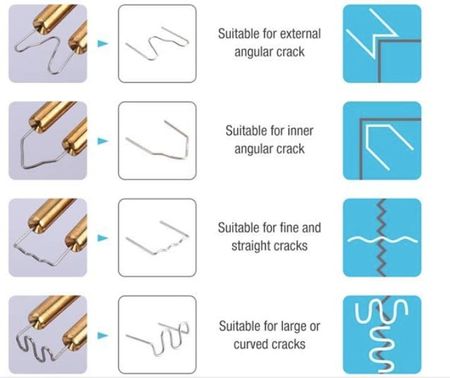 Suitable for external angular crack

Suitable for inner angular crack

Suitable for fine and straight cracks

Suitable for large or curved cracks