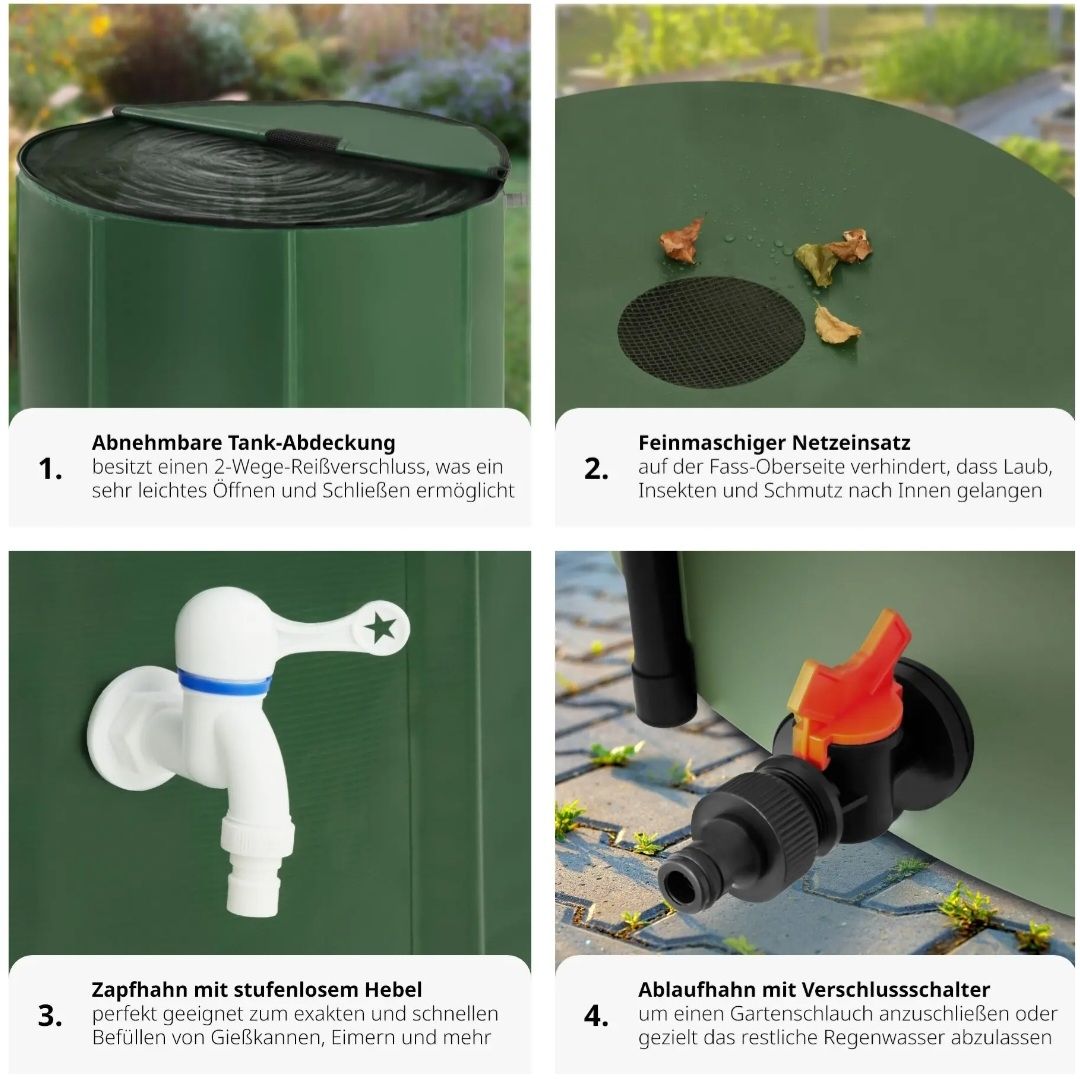 1. Abnehmbare Tank-Abdeckung
besitzt einen 2-Wege-Reißverschluss, was ein sehr leichtes Öffnen und Schließen ermöglicht

2. Feinmaschiger Netzeinsatz
auf der Fass-Oberseite verhindert, dass Laub, Insekten und Schmutz nach Innen gelangen

3. Zapfhahn mit stufenlosem Hebel
perfekt geeignet zum exakten und schnellen Befüllen von Gießkannen, Eimern und mehr

4. Ablaufhahn mit Verschlussschalter
um einen Gartenschlauch anzuschließen oder gezielt das restliche Regenwasser abzulassen