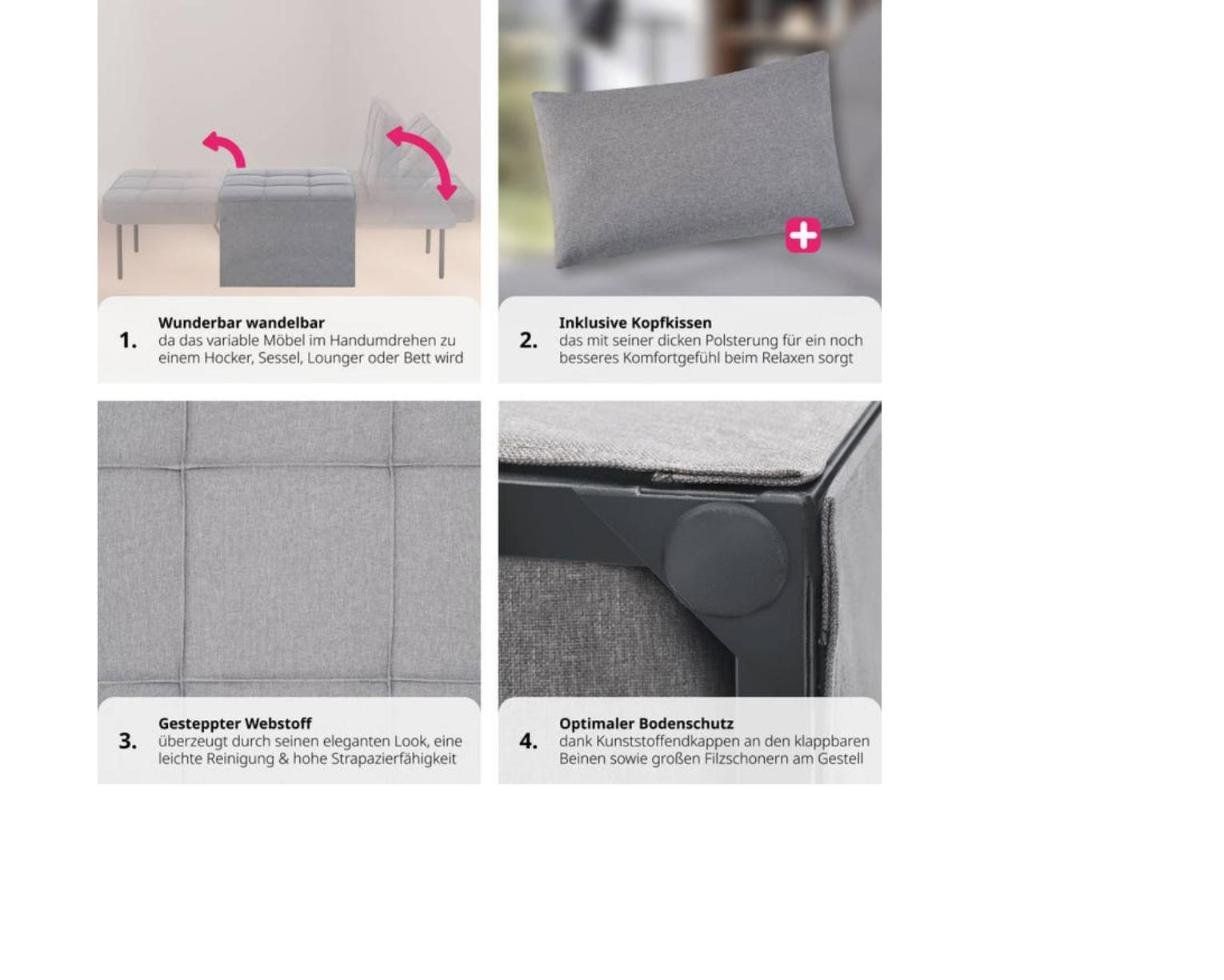 1. Wunderbar wandelbar
da das variable Möbel im Handumdrehen zu einem Hocker, Sessel, Lounger oder Bett wird

2. Inklusive Kopfkissen
das mit seiner dicken Polsterung für ein noch besseres Komfortgefühl beim Relaxen sorgt

3. Gesteppter Webstoff
überzeugt durch seinen eleganten Look, eine leichte Reinigung & hohe Strapazierfähigkeit

4. Optimaler Bodenschutz
dank Kunststoffendkappen an den klappbaren Beinen sowie großen Filzschonern am Gestell