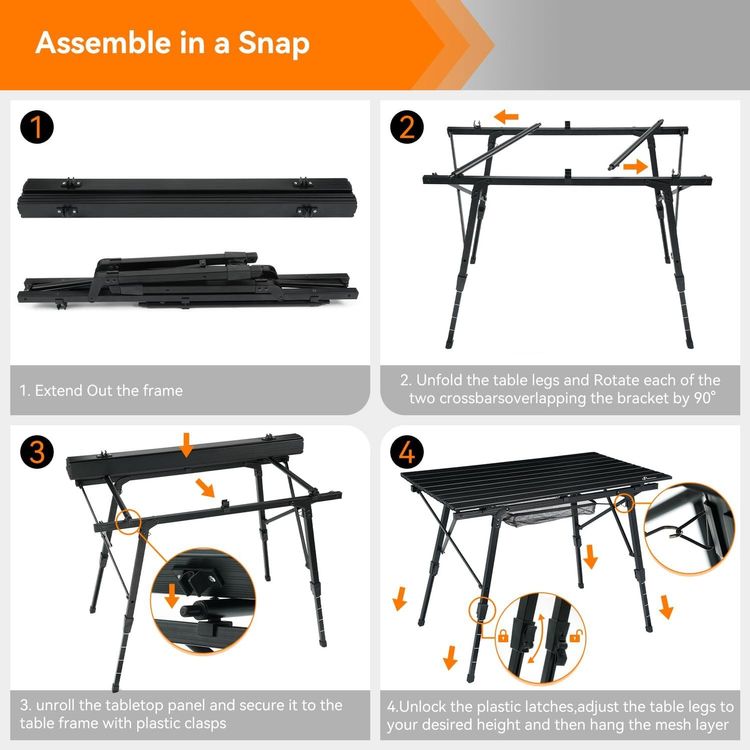 Assemble in a Snap

1

1. Extend Out the frame

2

2. Unfold the table legs and Rotate each of the two crossbarsoverlapping the bracket by 90°

3

3. unroll the tabletop panel and secure it to the table frame with plastic clasps

4

4.Unlock the plastic latches,adjust the table legs to your desired height and then hang the mesh layer