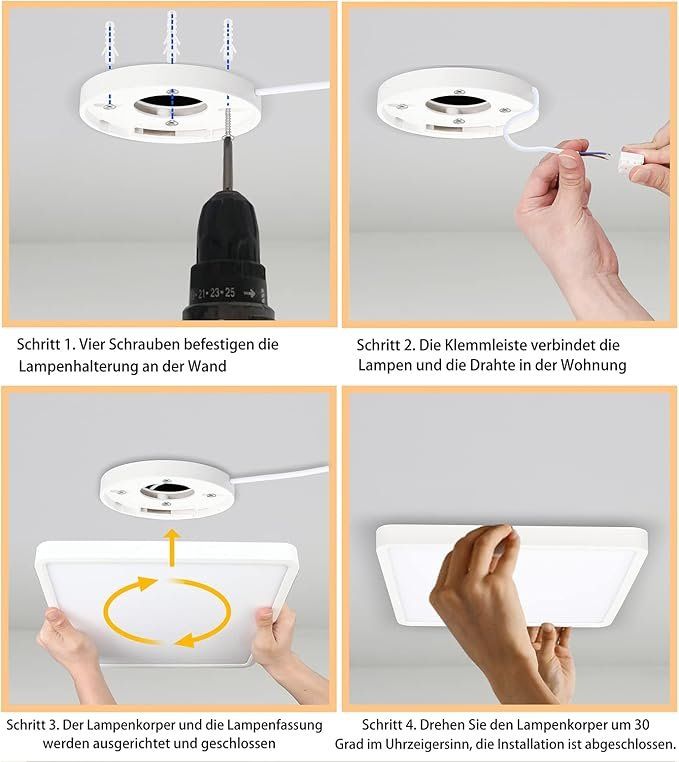 21•23•25

Schritt 1. Vier Schrauben befestigen die Lampenhalterung an der Wand

Schritt 2. Die Klemmleiste verbindet die Lampen und die Drahte in der Wohnung

Schritt 3. Der Lampenkorper und die Lampenfassung werden ausgerichtet und geschlossen

Schritt 4. Drehen Sie den Lampenkorper um 30 Grad im Uhrzeigersinn, die Installation ist abgeschlossen.