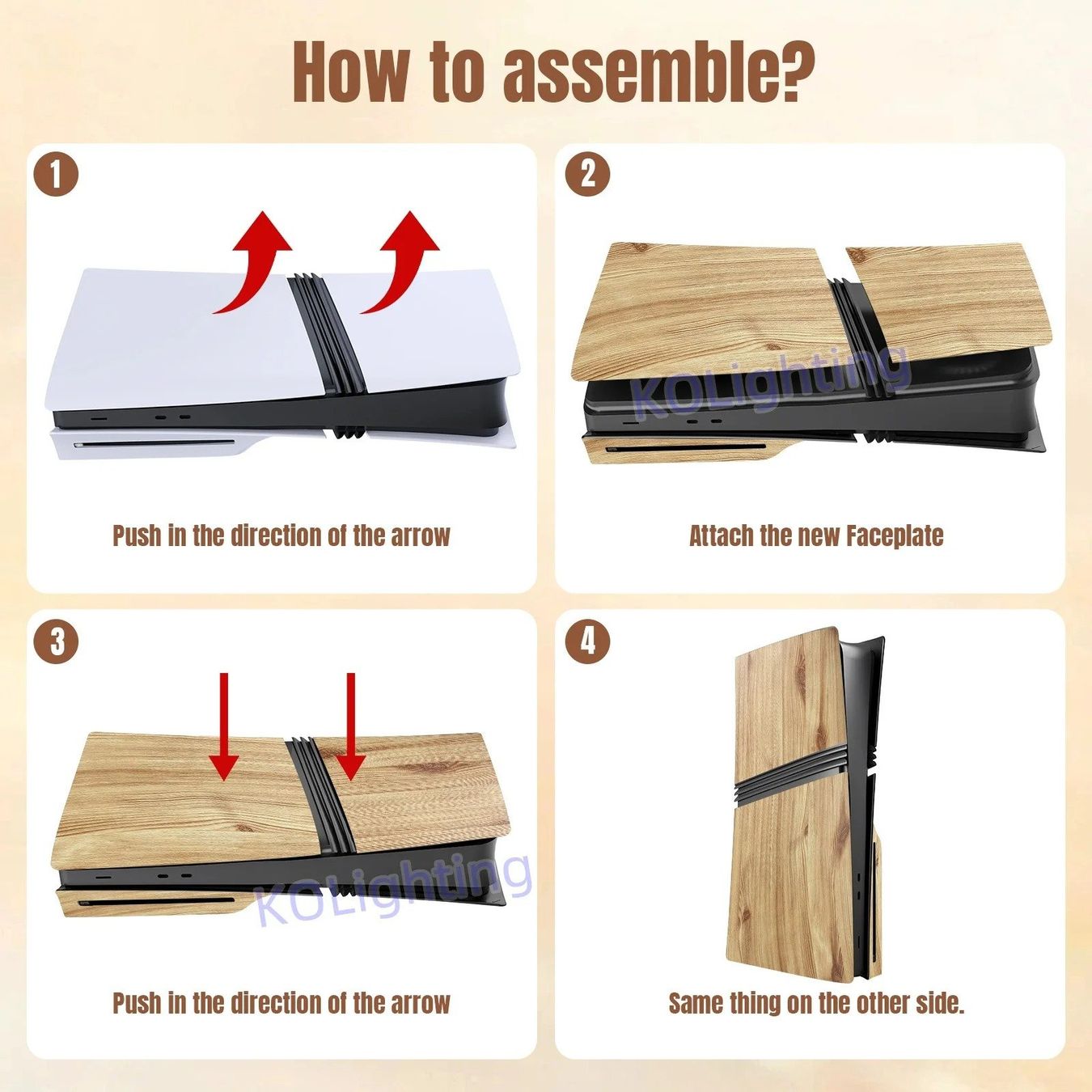 How to assemble?

1

Push in the direction of the arrow

2

KOLighting

Attach the new Faceplate

3

KOLighting

Push in the direction of the arrow

4

Same thing on the other side.