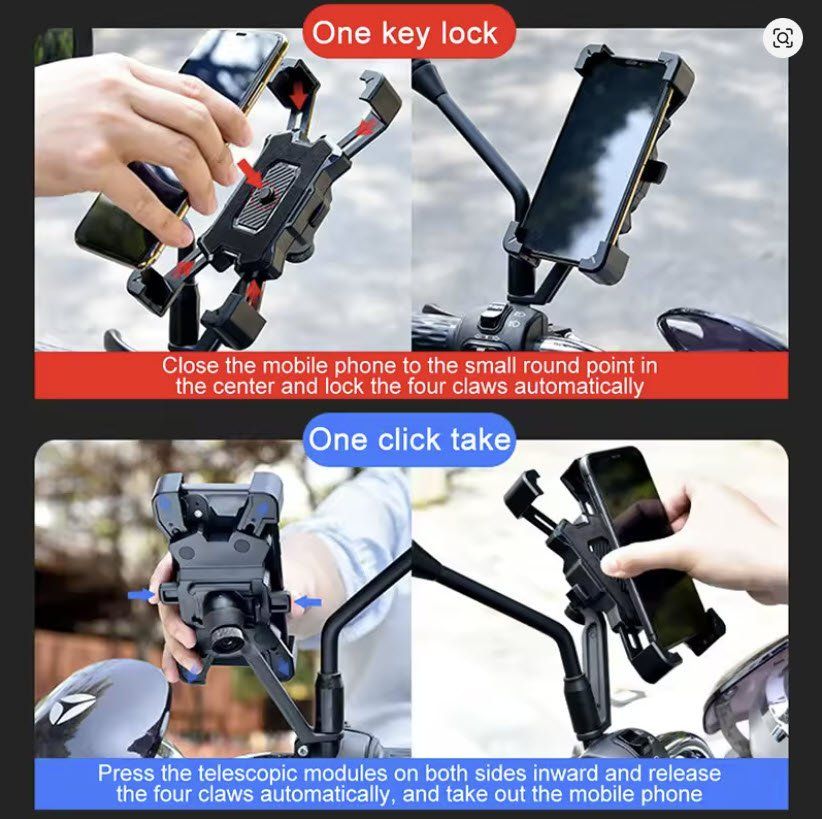 One key lock

Close the mobile phone to the small round point in the center and lock the four claws automatically

One click take

Press the telescopic modules on both sides inward and release the four claws automatically, and take out the mobile phone