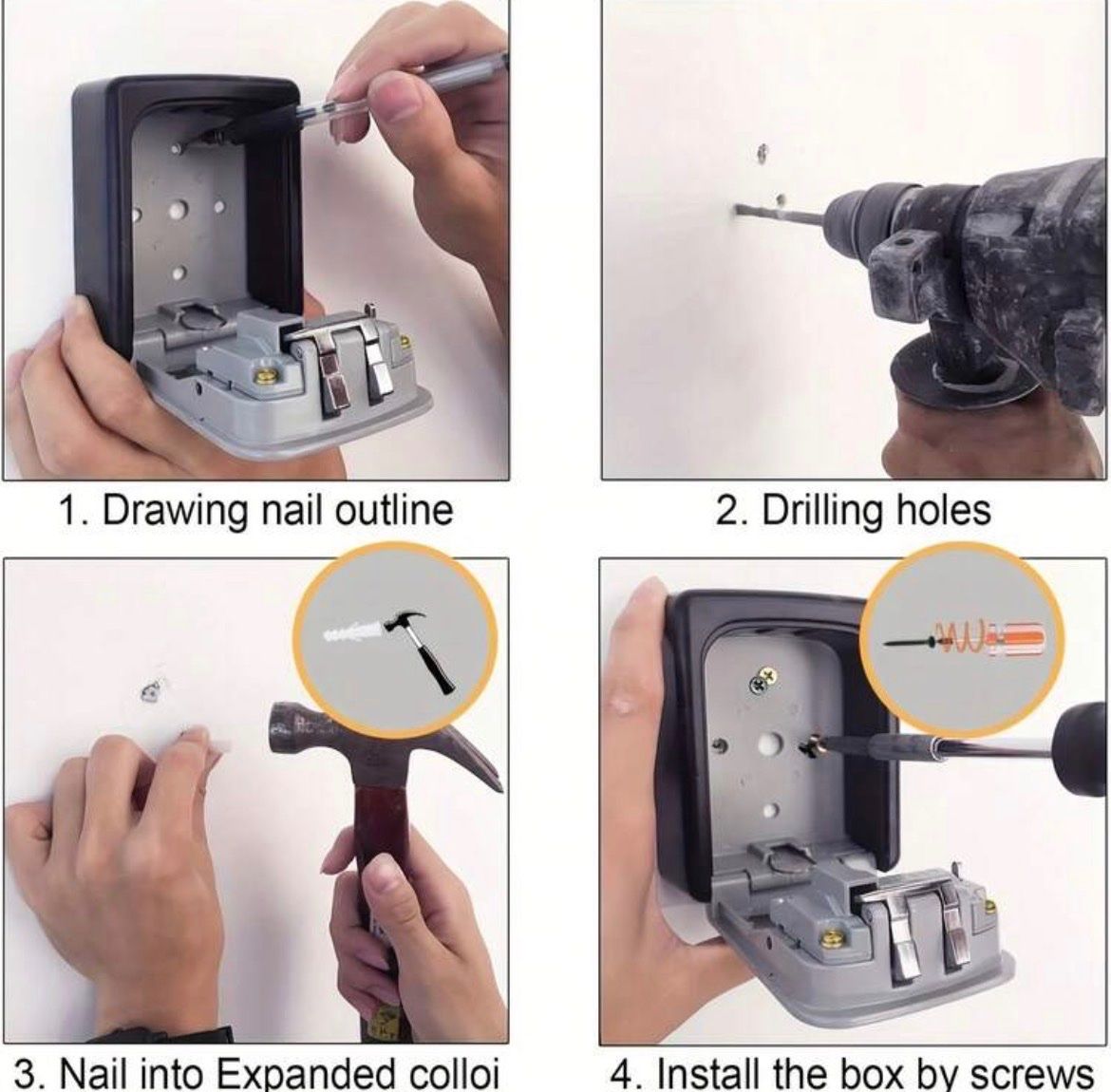 1. Drawing nail outline

2. Drilling holes

3. Nail into Expanded colloi

4. Install the box by screws