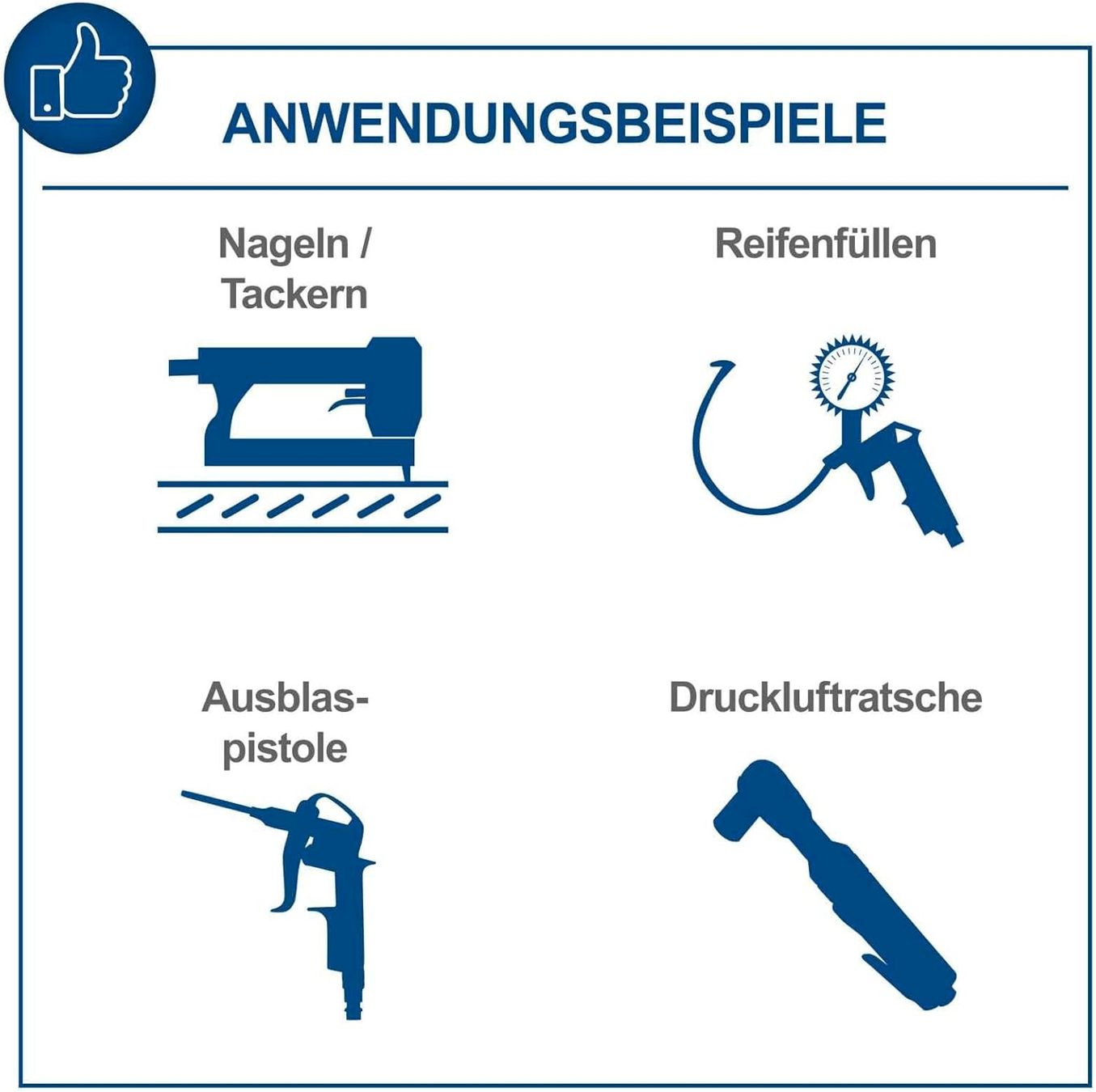 ANWENDUNGSBEISPIELE

Nageln / Tackern

Reifenfüllen

Ausblaspistole

Druckluftratsche