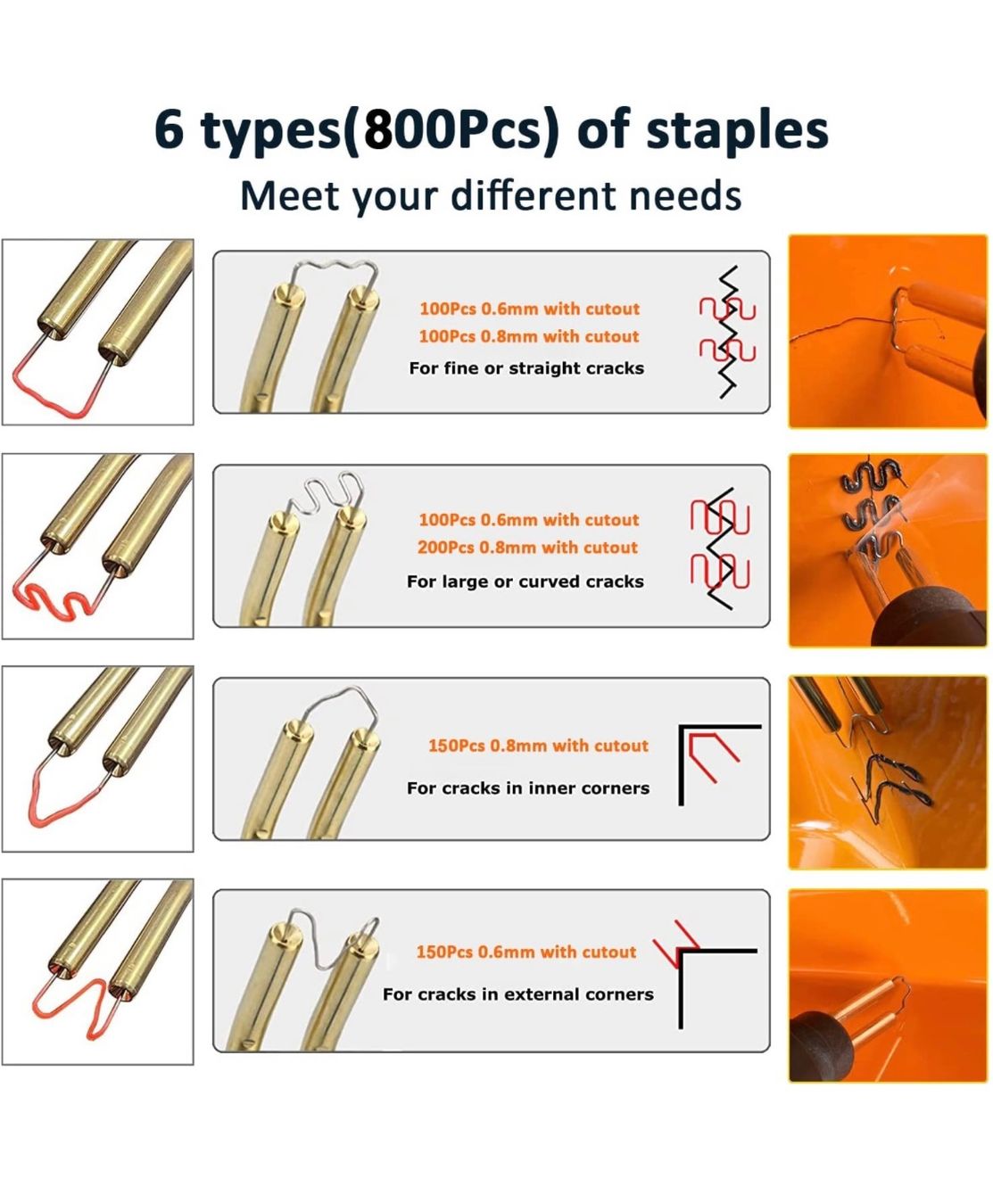 6 types(800Pcs) of staples

Meet your different needs

100Pcs 0.6mm with cutout
100Pcs 0.8mm with cutout
For fine or straight cracks

100Pcs 0.6mm with cutout
200Pcs 0.8mm with cutout
For large or curved cracks

150Pcs 0.8mm with cutout
For cracks in inner corners

150Pcs 0.6mm with cutout
For cracks in external corners