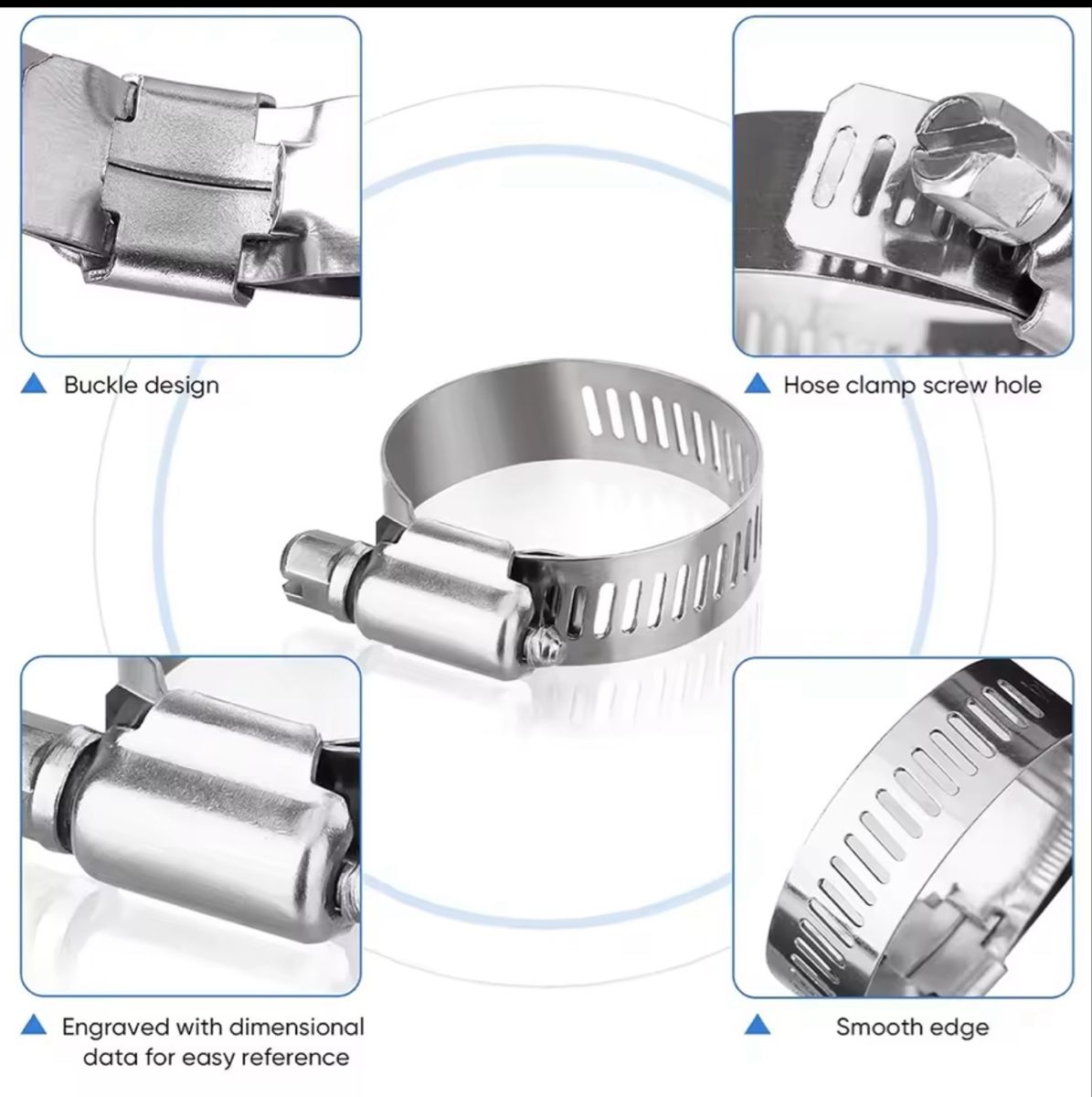 Buckle design

Hose clamp screw hole

Engraved with dimensional data for easy reference

Smooth edge