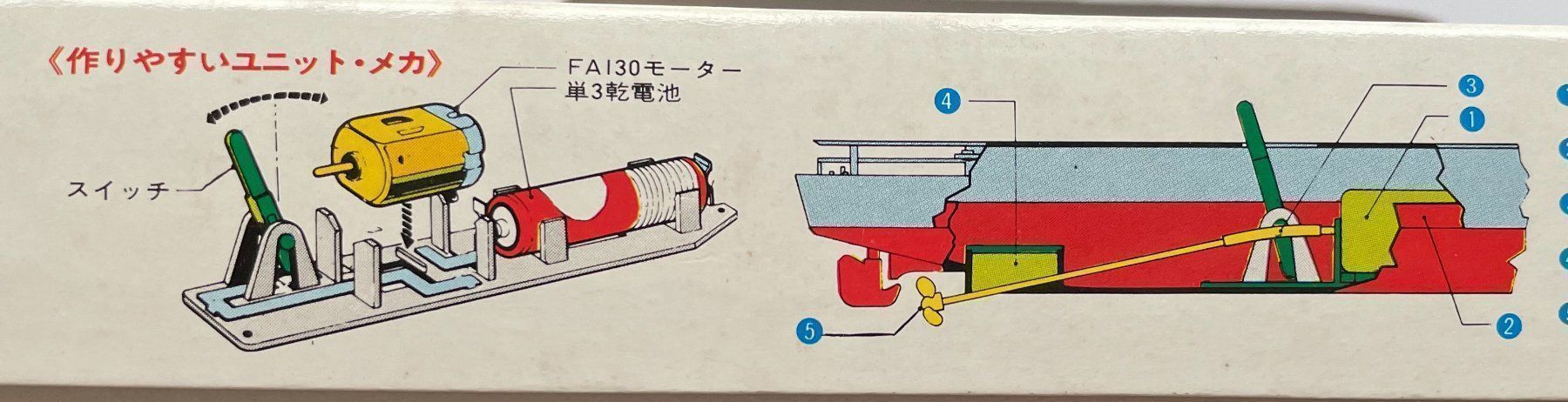 《作りやすいユニット・メカ》

FA130モーター
単3乾電池

スイッチ

4

3

1

5

2