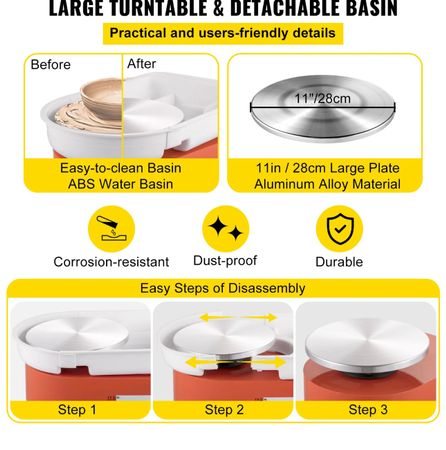 LARGE TURNTABLE & DETACHABLE BASIN

Practical and users-friendly details

Before

After

Easy-to-clean Basin
ABS Water Basin

11"/28cm

11in / 28cm Large Plate
Aluminum Alloy Material

Corrosion-resistant

Dust-proof

Durable

Easy Steps of Disassembly

Step 1

Step 2

Step 3