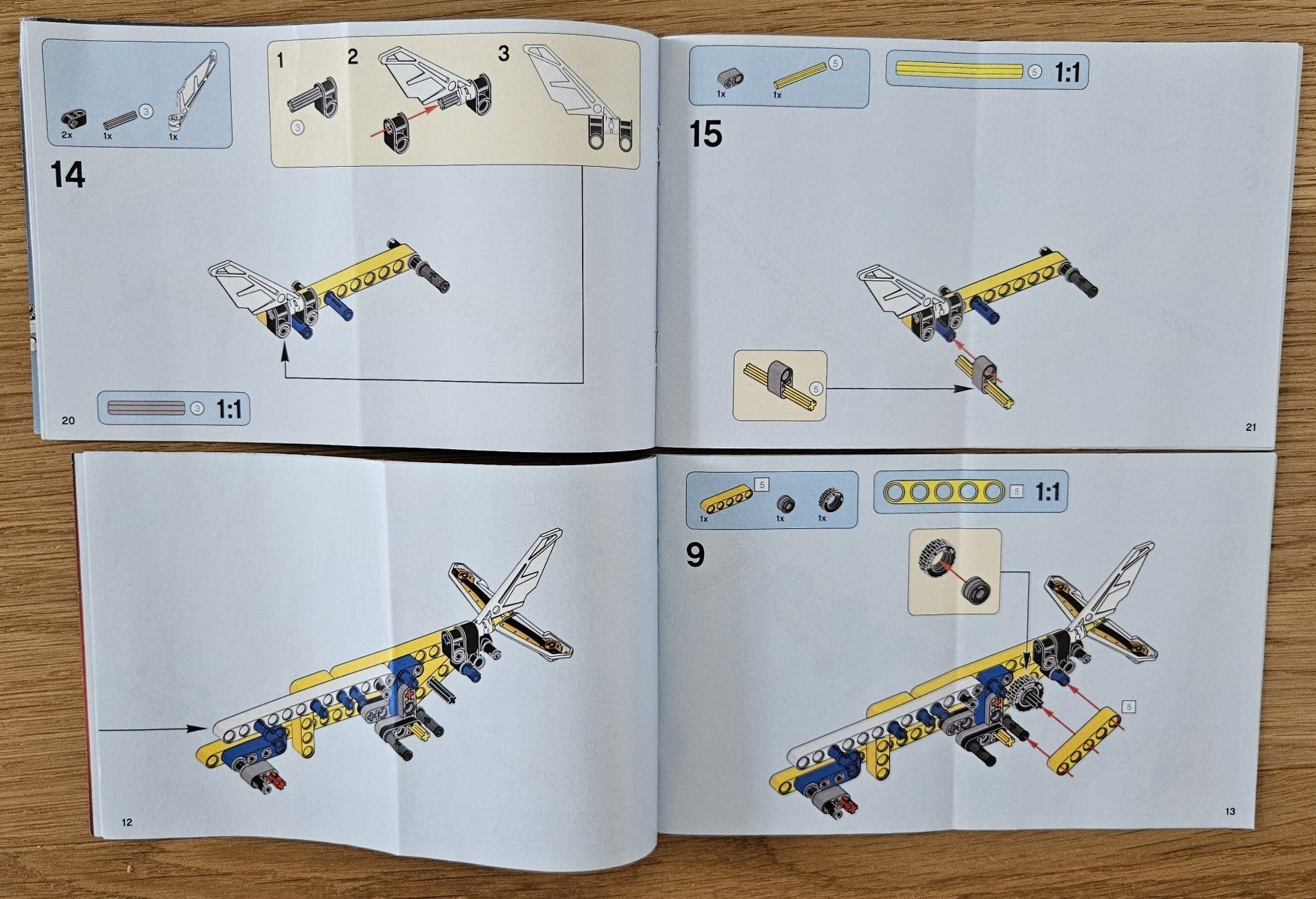 2x 1x 3 1x

1 2 3

3

14

3 1:1

20

1x 1x 5

5 1:1

15

5

21

12

5

1x 1x 1x

5 1:1

9

5

13