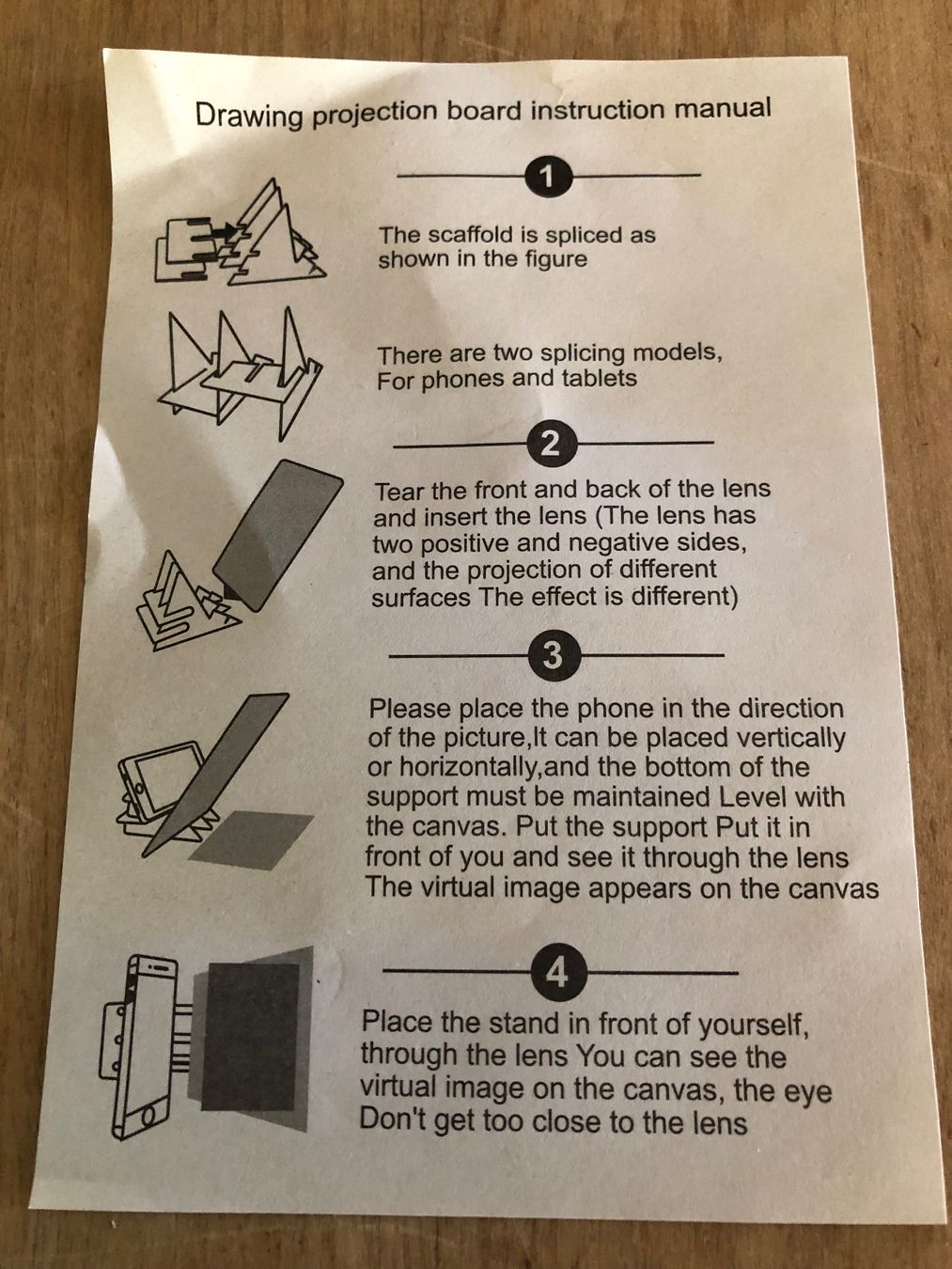 Drawing projection board instruction manual

1

The scaffold is spliced as shown in the figure

There are two splicing models, For phones and tablets

2

Tear the front and back of the lens and insert the lens (The lens has two positive and negative sides, and the projection of different surfaces The effect is different)

3

Please place the phone in the direction of the picture,It can be placed vertically or horizontally,and the bottom of the support must be maintained Level with the canvas. Put the support Put it in front of you and see it through the lens The virtual image appears on the canvas

4

Place the stand in front of yourself, through the lens You can see the virtual image on the canvas, the eye Don't get too close to the lens