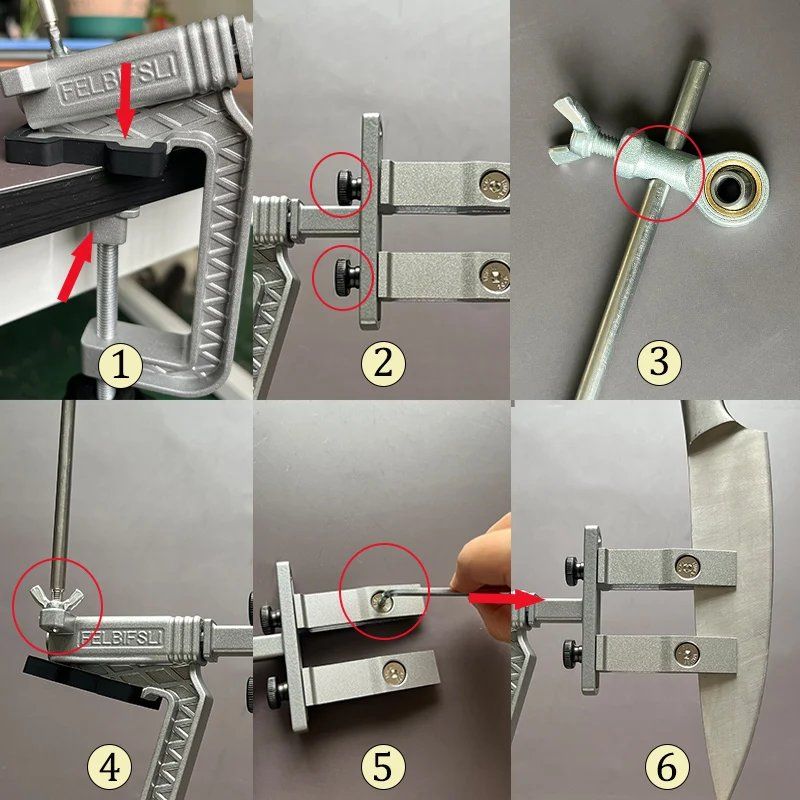 FELBIFSLI
1
2
3
FELBIFSLI
4
5
6