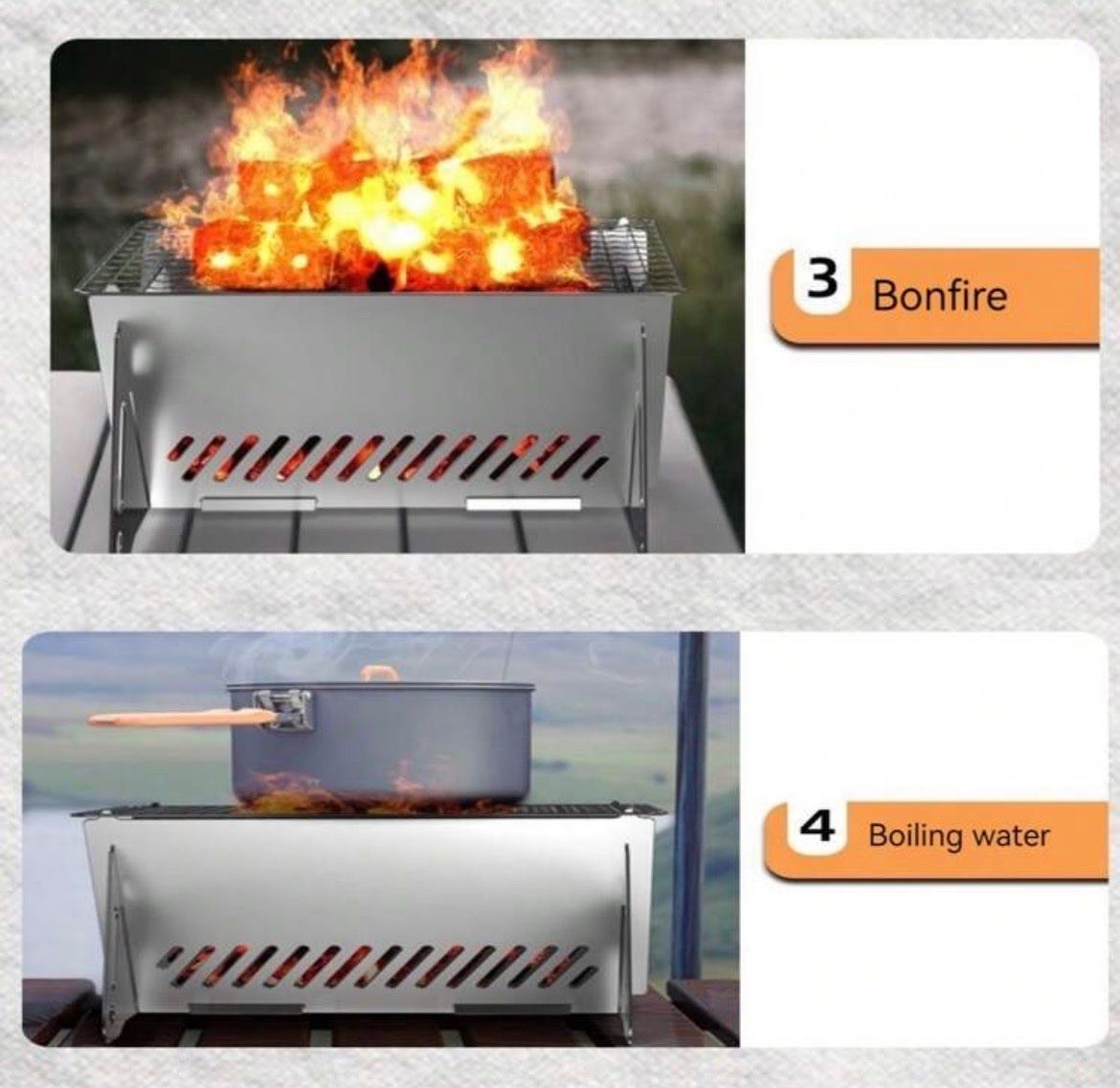 3 Bonfire

4 Boiling water