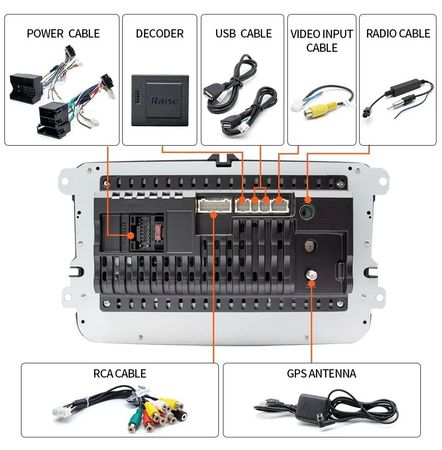 POWER CABLE

DECODER

Raise

USB CABLE

VIDEO INPUT CABLE

RADIO CABLE

RCA CABLE

GPS ANTENNA