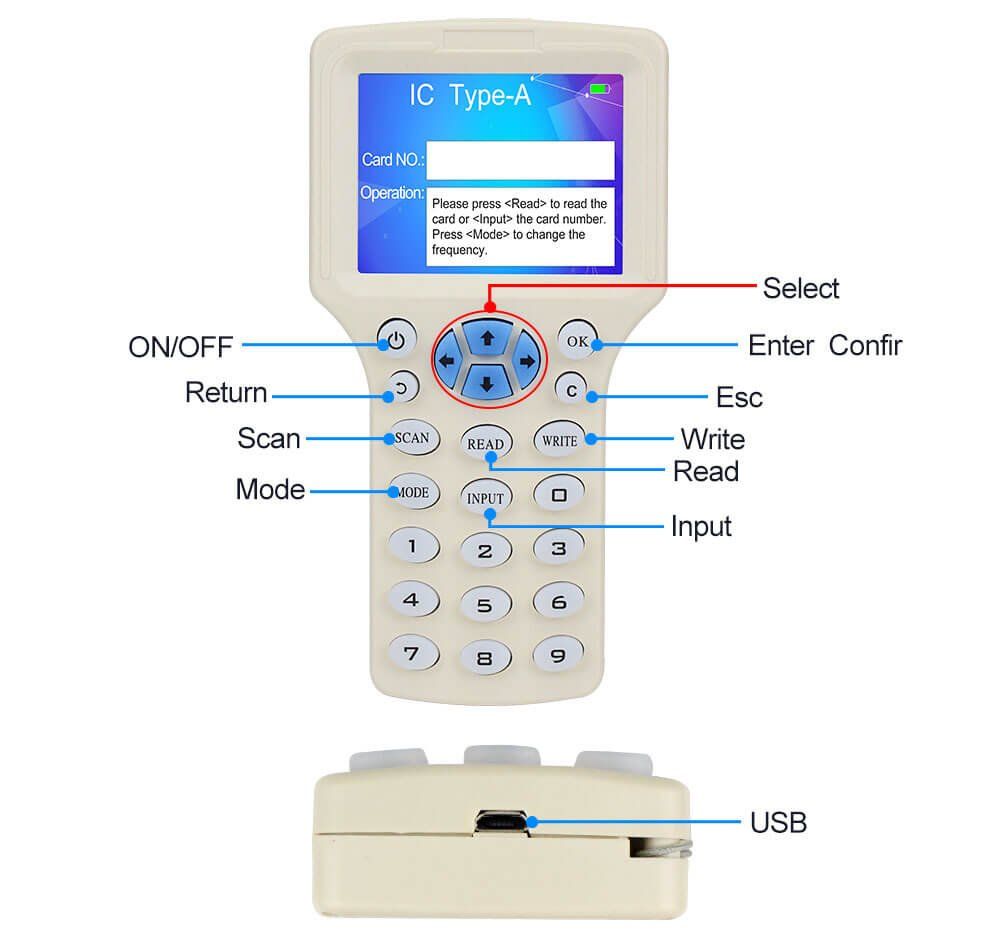 IC Type-A

Card NO.:

Operation:

Please press <Read> to read the card or <Input> the card number. Press <Mode> to change the frequency.

Select

ON/OFF

OK

Enter Confir

Return

C

Esc

Scan

SCAN

READ

WRITE

Write

Read

Mode

MODE

INPUT

0

Input

1

2

3

4

5

6

7

8

9

USB