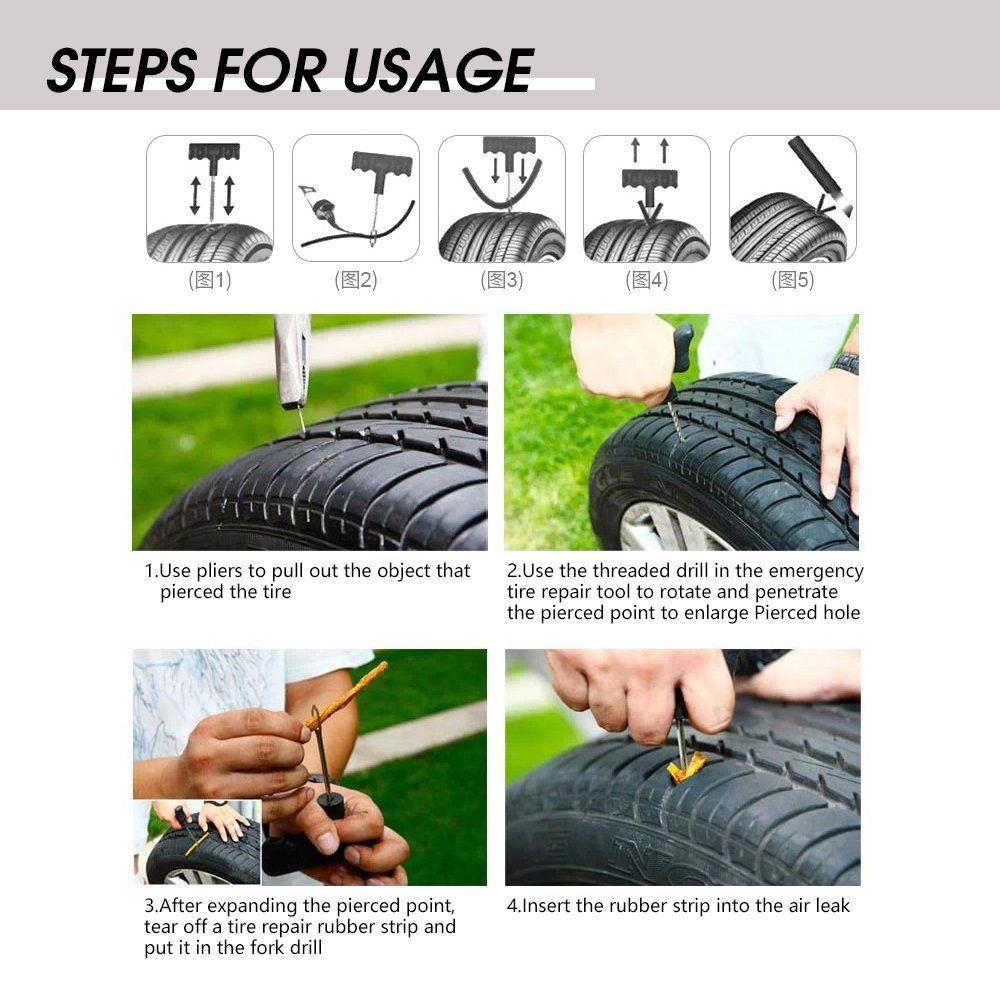 STEPS FOR USAGE

(图1)

(图2)

(图3)

(图4)

(图5)

1.Use pliers to pull out the object that pierced the tire

2.Use the threaded drill in the emergency tire repair tool to rotate and penetrate the pierced point to enlarge Pierced hole

3.After expanding the pierced point, tear off a tire repair rubber strip and put it in the fork drill

4.Insert the rubber strip into the air leak