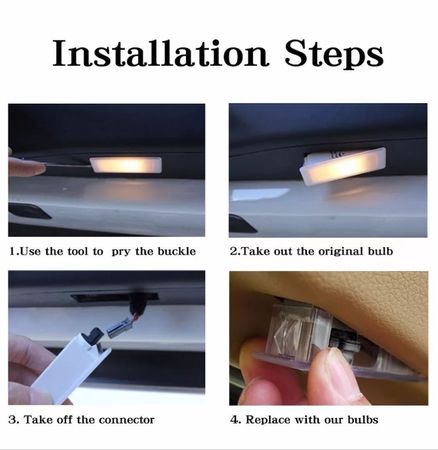 Installation Steps

1.Use the tool to  pry the buckle

2.Take out the original bulb

3. Take off the connector

4. Replace with our bulbs